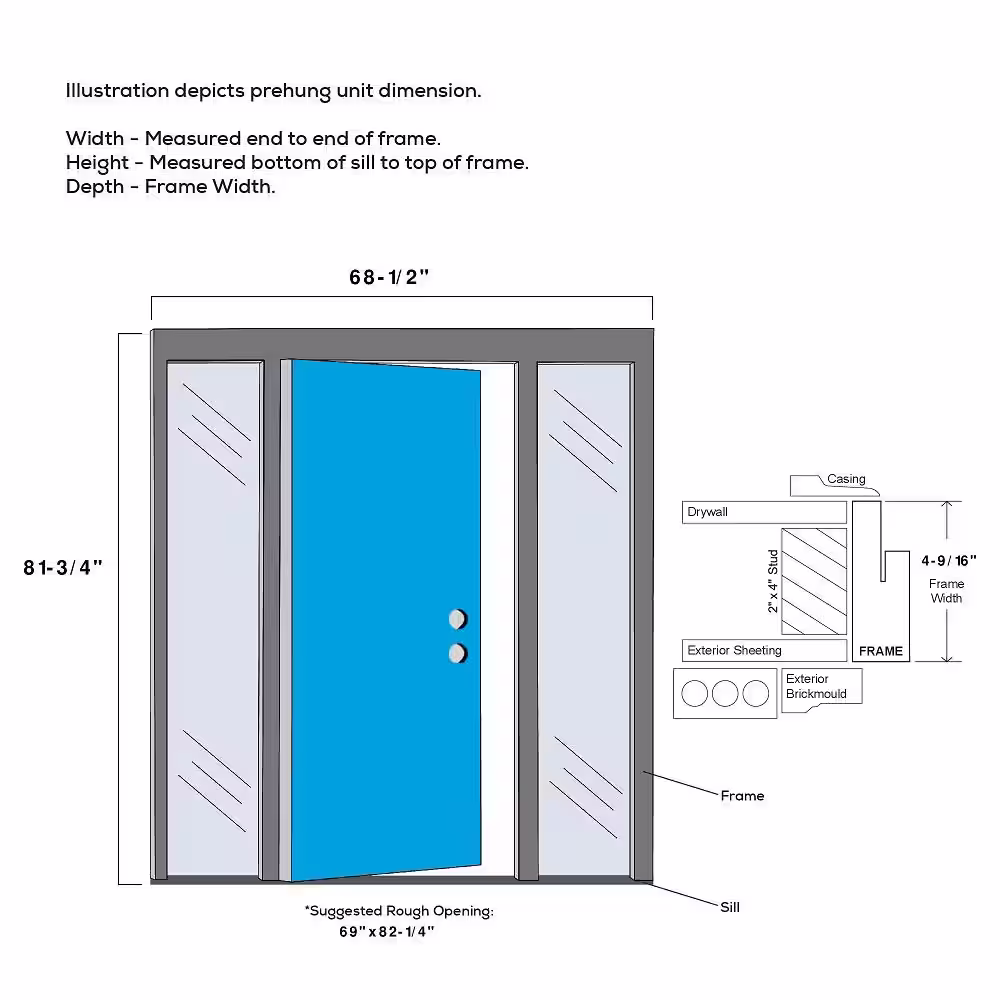 Illustration depicts prehung unit dimension.

Width - Measured end to end of frame.
Height - Measured bottom of sill to top of frame.
Depth - Frame Width.

68-1/2"

81-3/4"

Casing

Drywall

2" x 4" Stud

4-9/16"

Frame Width

Exterior Sheeting

FRAME

Exterior Brickmould

Frame

Sill

*Suggested Rough Opening:
69"x82-1/4"