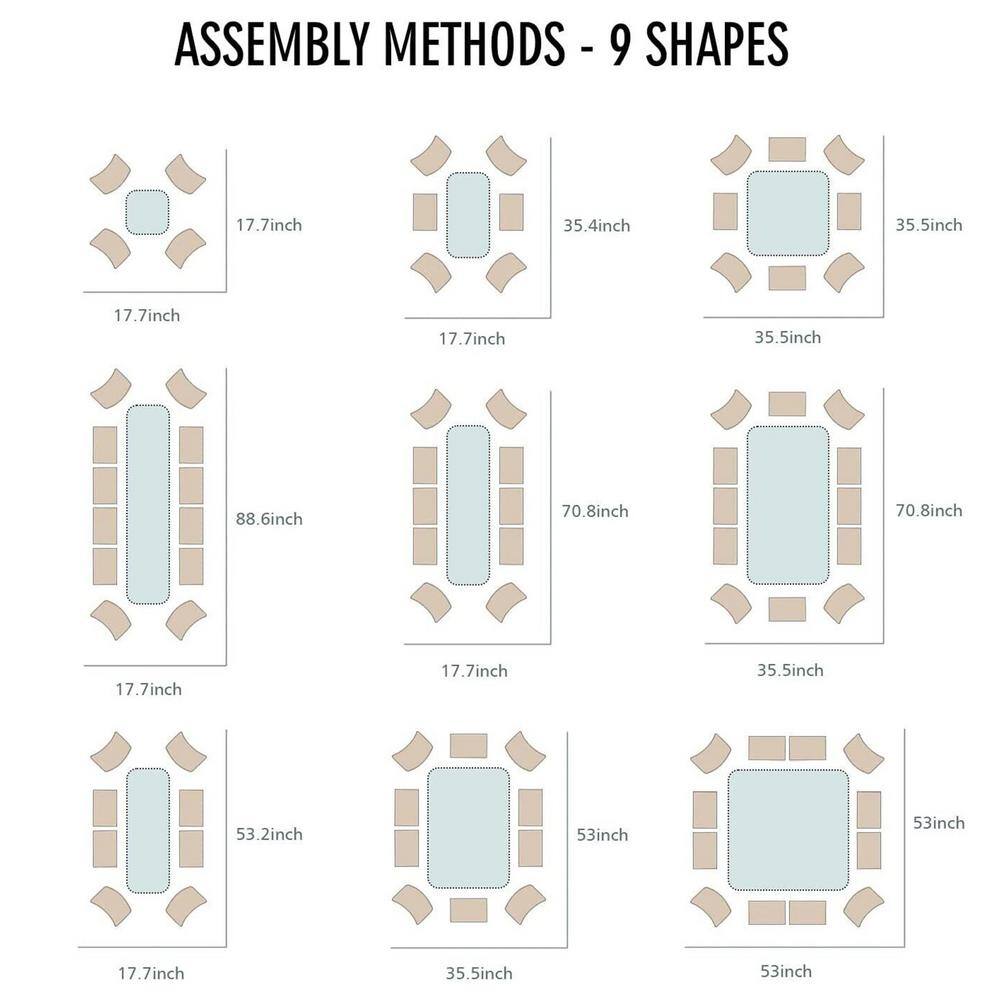 ASSEMBLY METHODS - 9 SHAPES

17.7inch
17.7inch

35.4inch
17.7inch

35.5inch
35.5inch

88.6inch
17.7inch

70.8inch
17.7inch

70.8inch
35.5inch

53.2inch
17.7inch

53inch
35.5inch

53inch
53inch