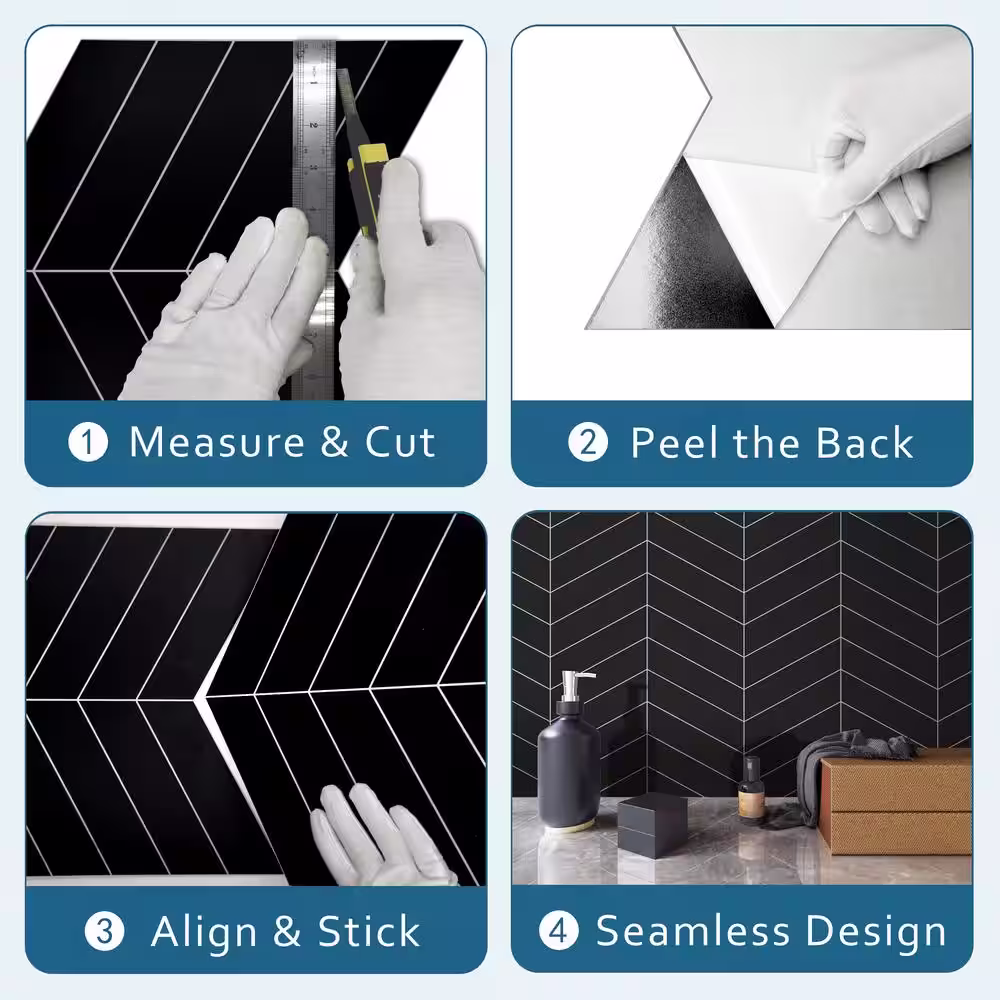 1 Measure & Cut

2 Peel the Back

3 Align & Stick

4 Seamless Design