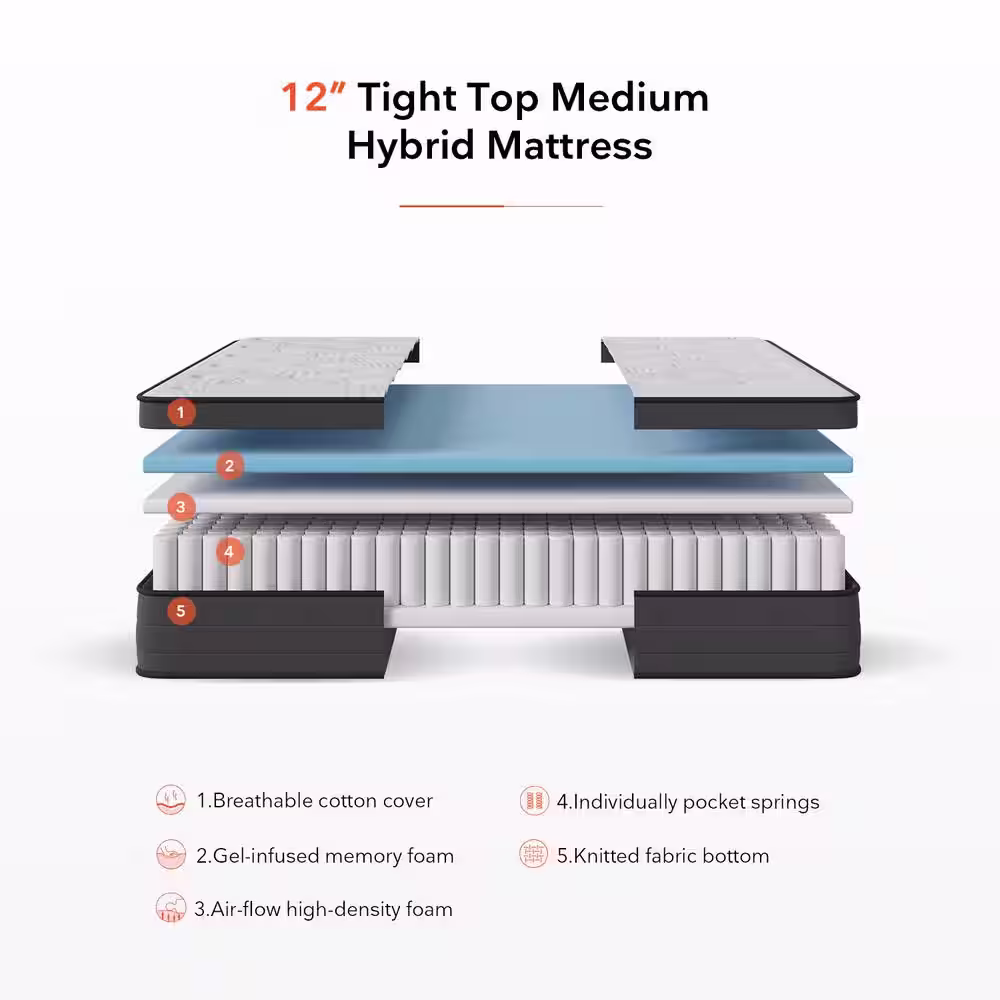 12″ Tight Top Medium Hybrid Mattress

1

2

3

4

5

1.Breathable cotton cover

2.Gel-infused memory foam

3.Air-flow high-density foam

4.Individually pocket springs

5.Knitted fabric bottom