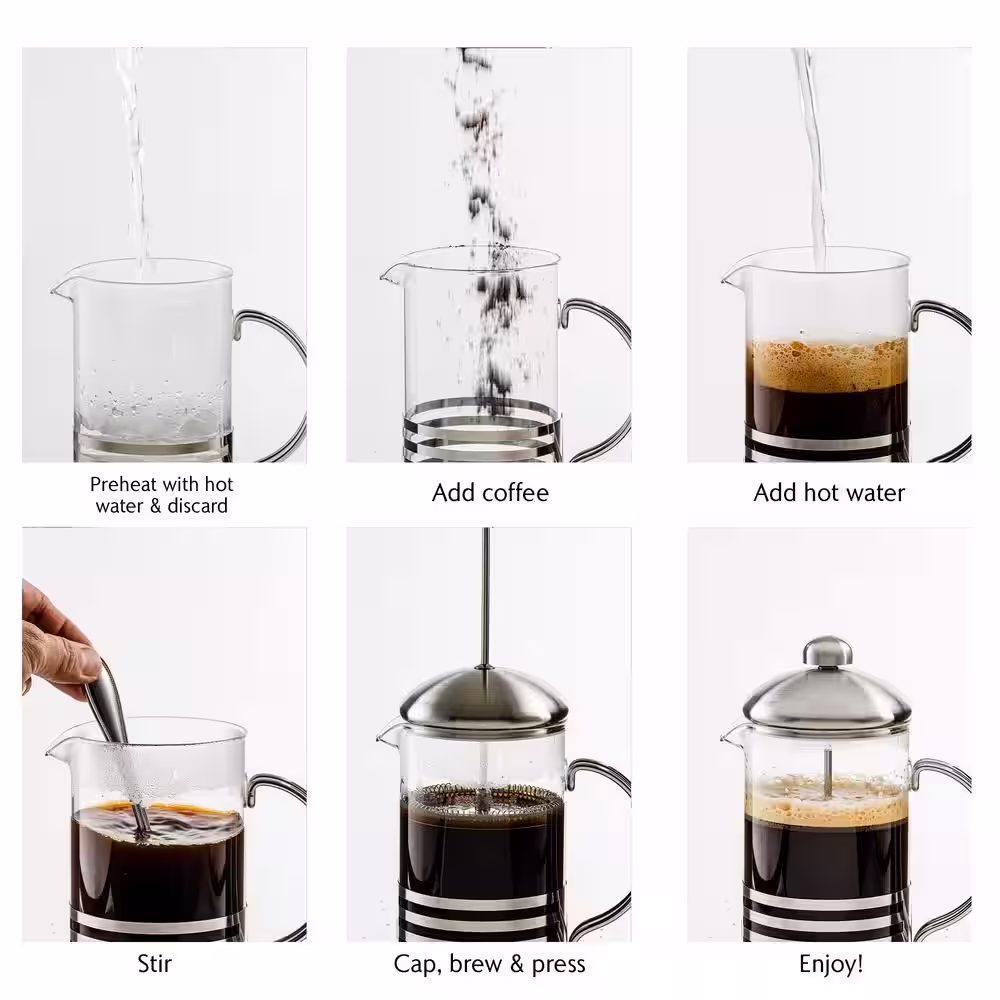 Preheat with hot water & discard

Add coffee

Add hot water

Stir

Cap, brew & press

Enjoy!