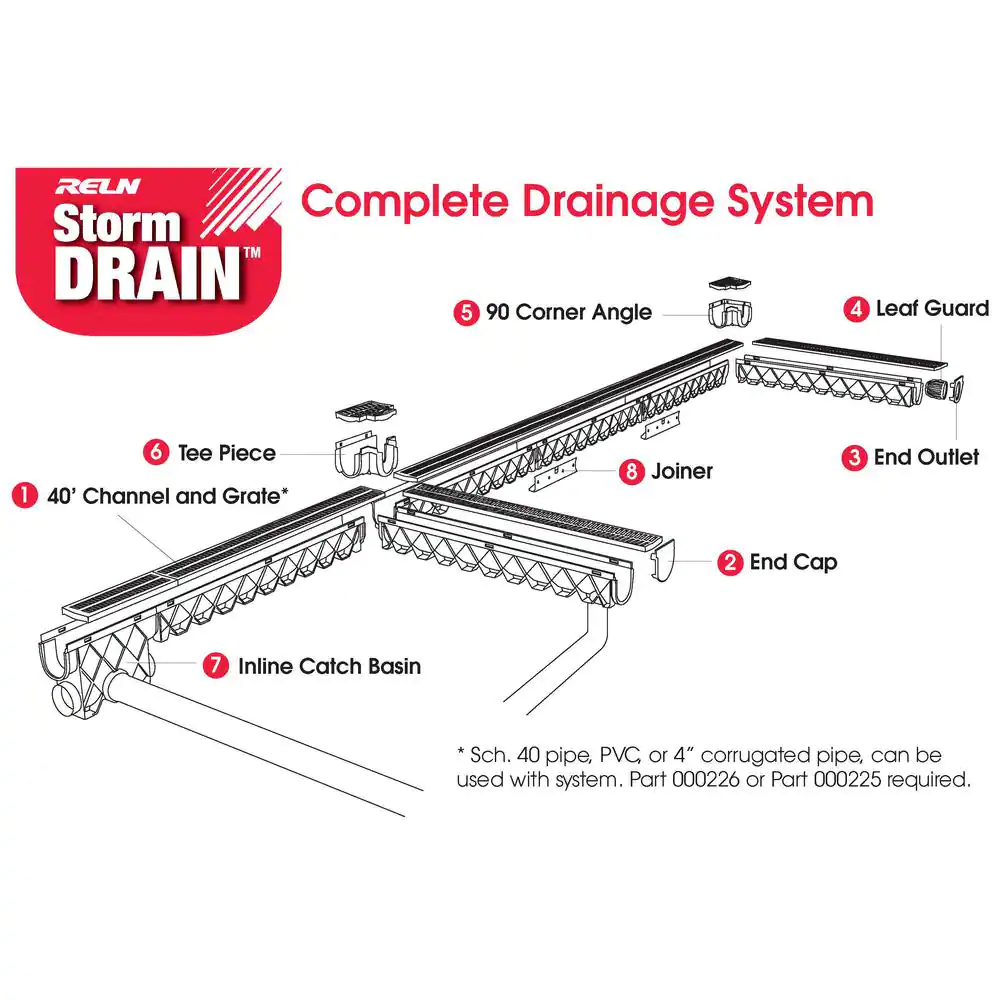 RELN Storm DRAIN™

Complete Drainage System

5 90 Corner Angle

4 Leaf Guard

6 Tee Piece

3 End Outlet

8 Joiner

1 40' Channel and Grate*

2 End Cap

7 Inline Catch Basin

* Sch. 40 pipe, PVC, or 4" corrugated pipe, can be used with system. Part 000226 or Part 000225 required.