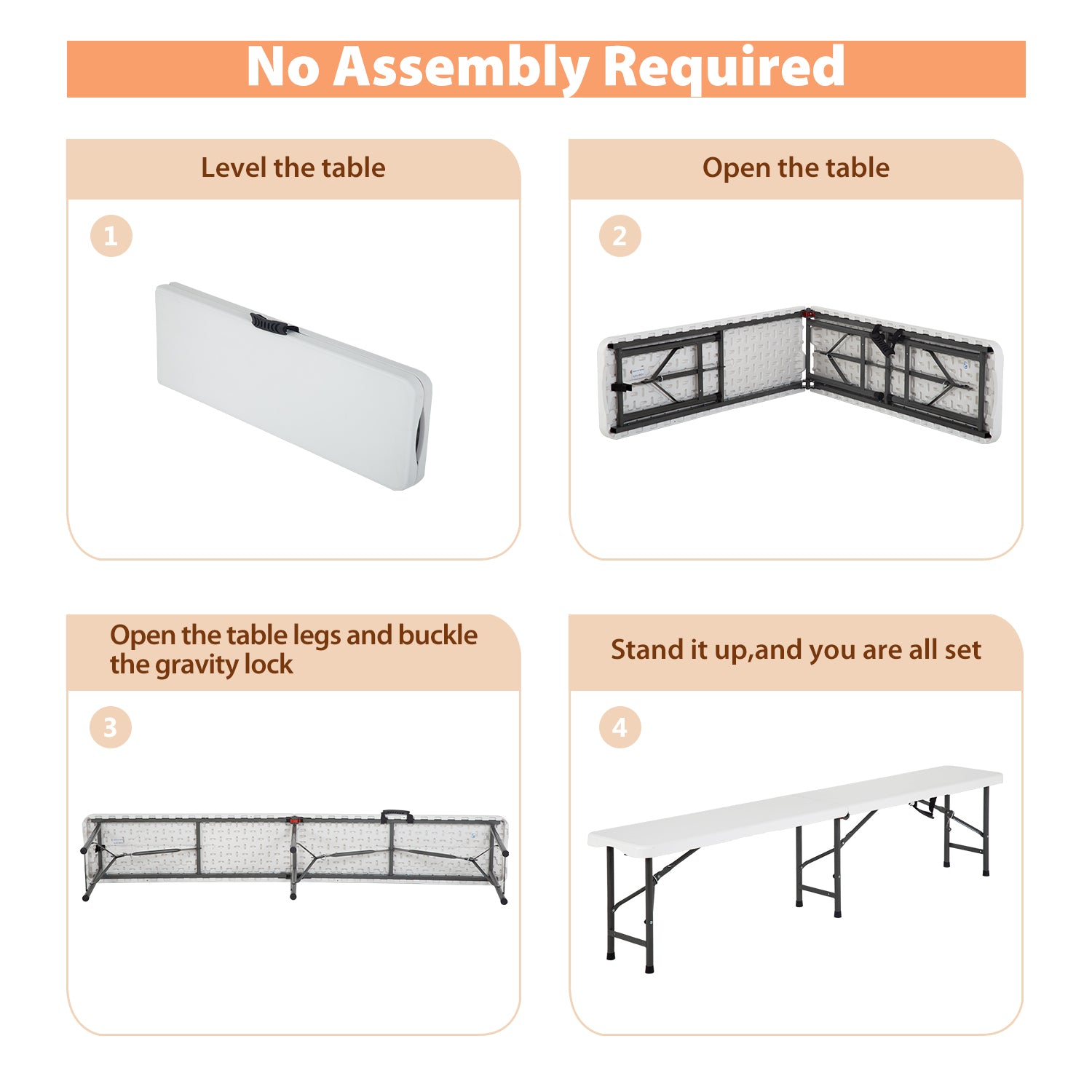 No Assembly Required

Level the table

1

Open the table

2

Open the table legs and buckle the gravity lock

3

Stand it up,and you are all set

4