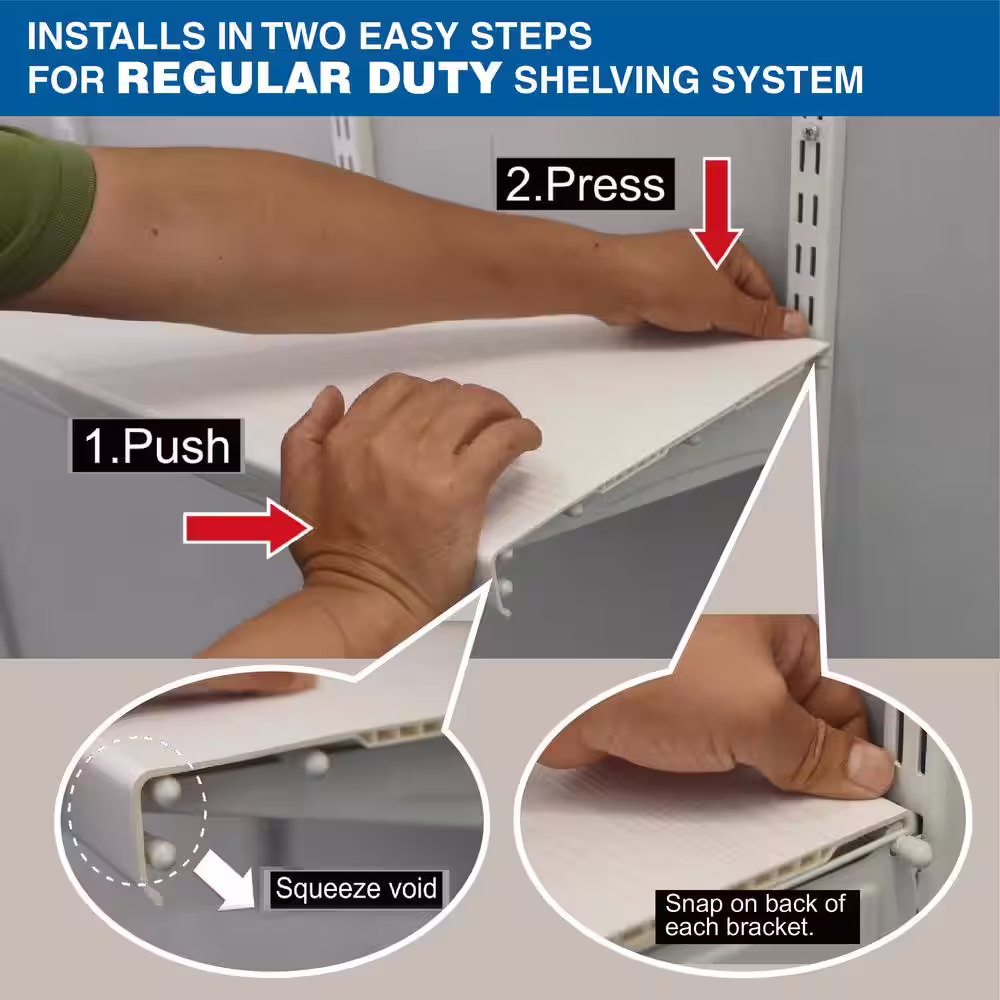 INSTALLS IN TWO EASY STEPS
FOR REGULAR DUTY SHELVING SYSTEM

2.Press

1.Push

Squeeze void

Snap on back of each bracket.