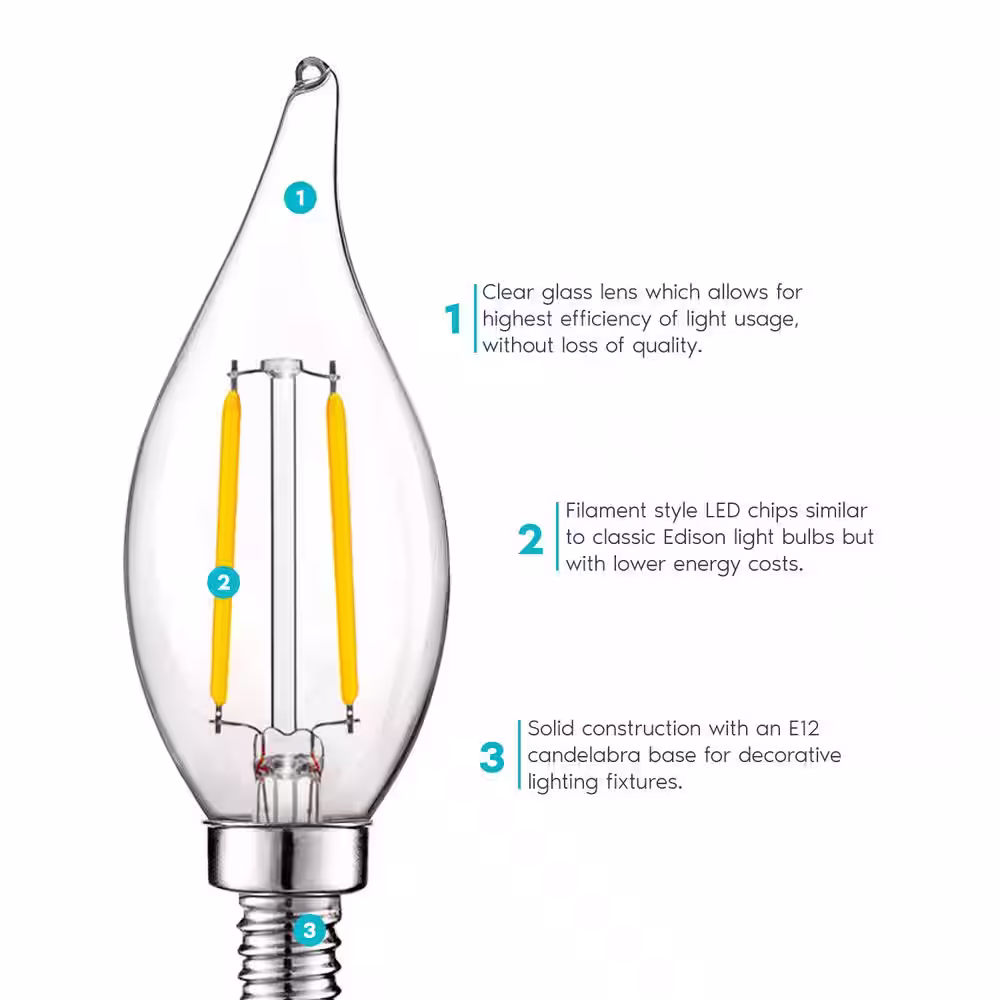 1

2

3

1 Clear glass lens which allows for highest efficiency of light usage, without loss of quality.

2 Filament style LED chips similar to classic Edison light bulbs but with lower energy costs.

3 Solid construction with an E12 candelabra base for decorative lighting fixtures.