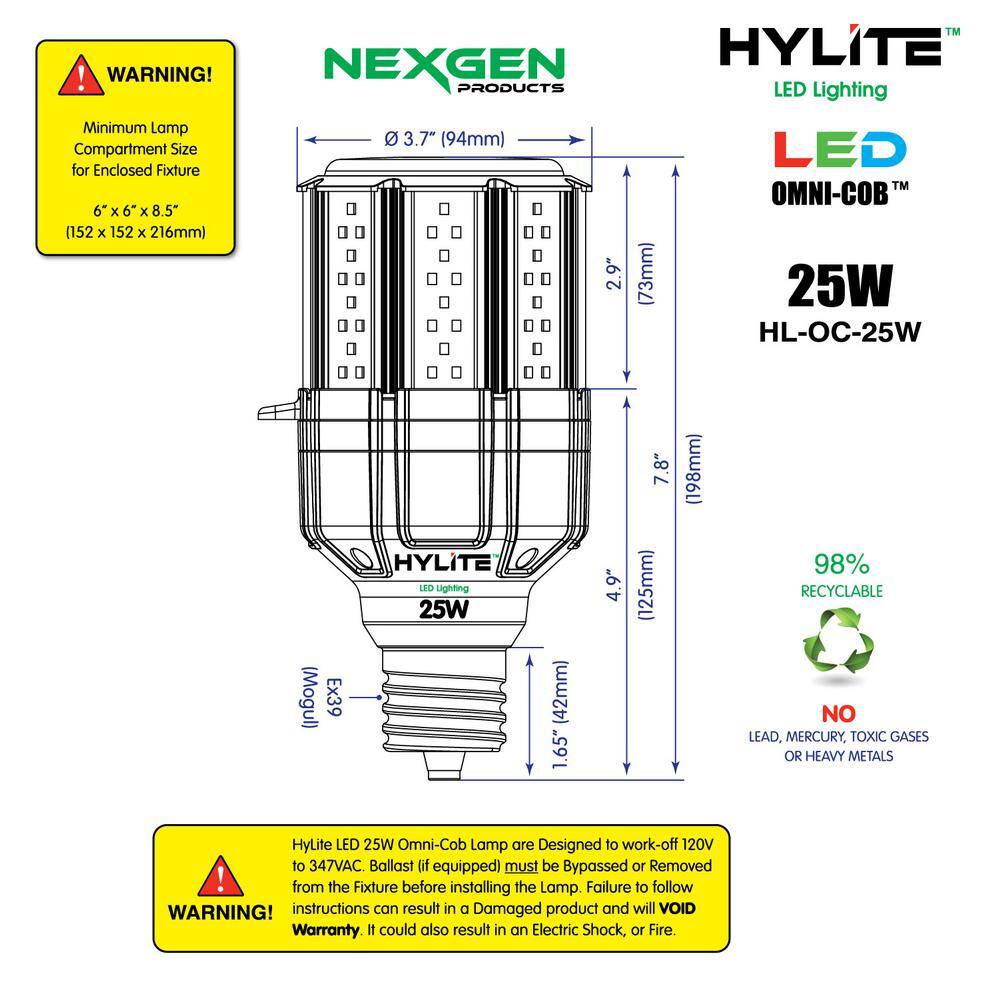 WARNING!

Minimum Lamp Compartment Size for Enclosed Fixture

6" x 6" x 8.5" (152 x 152 x 216mm)

NEXGEN PRODUCTS

HYLITE™
LED Lighting

LED
OMNI-COB™

25W
HL-OC-25W

Ø 3.7" (94mm)

2.9" (73mm)

7.8" (198mm)

4.9" (125mm)

1.65" (42mm)

Ex39 (Mogul)

HYLITE™
LED Lighting
25W

98%
RECYCLABLE

NO
LEAD, MERCURY, TOXIC GASES OR HEAVY METALS

WARNING!

HyLite LED 25W Omni-Cob Lamp are Designed to work-off 120V to 347VAC. Ballast (if equipped) must be Bypassed or Removed from the Fixture before installing the Lamp. Failure to follow instructions can result in a Damaged product and will VOID Warranty. It could also result in an Electric Shock, or Fire.