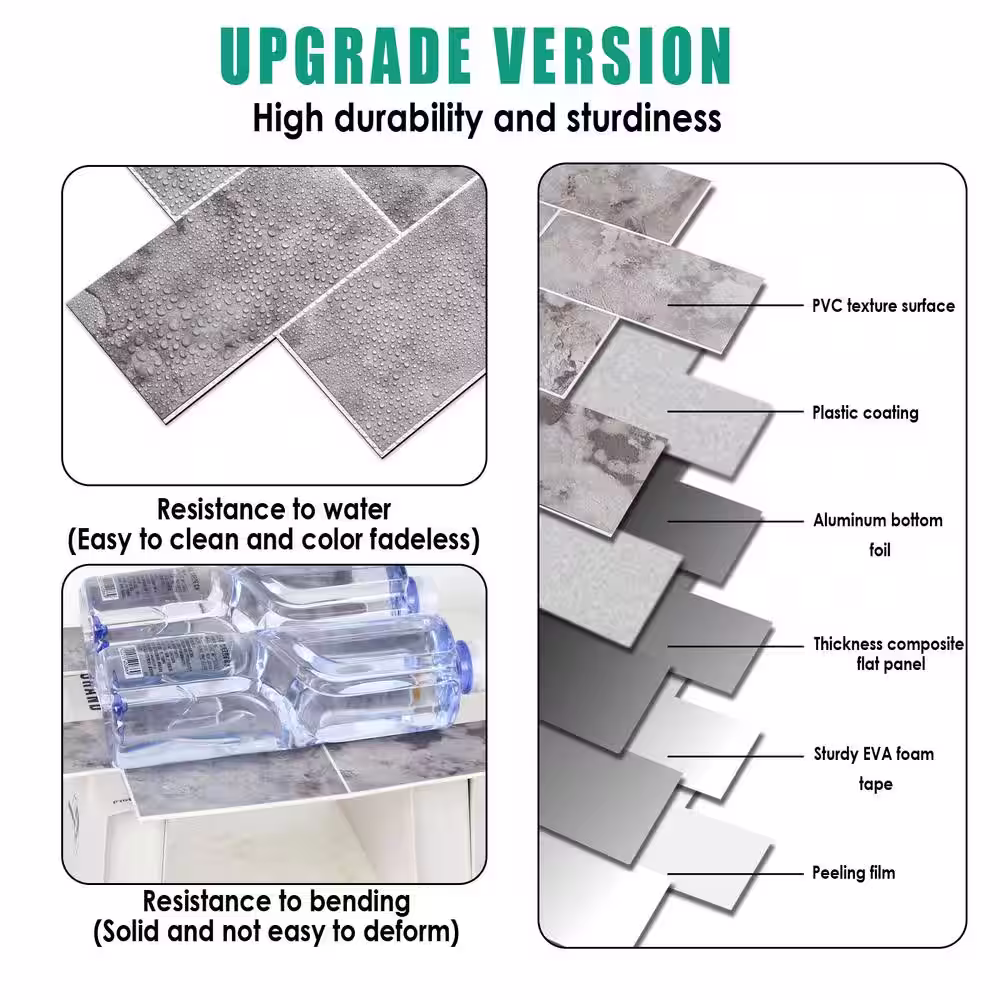 UPGRADE VERSION
High durability and sturdiness

Resistance to water
(Easy to clean and color fadeless)

Resistance to bending
(Solid and not easy to deform)

PVC texture surface

Plastic coating

Aluminum bottom foil

Thickness composite flat panel

Sturdy EVA foam tape

Peeling film