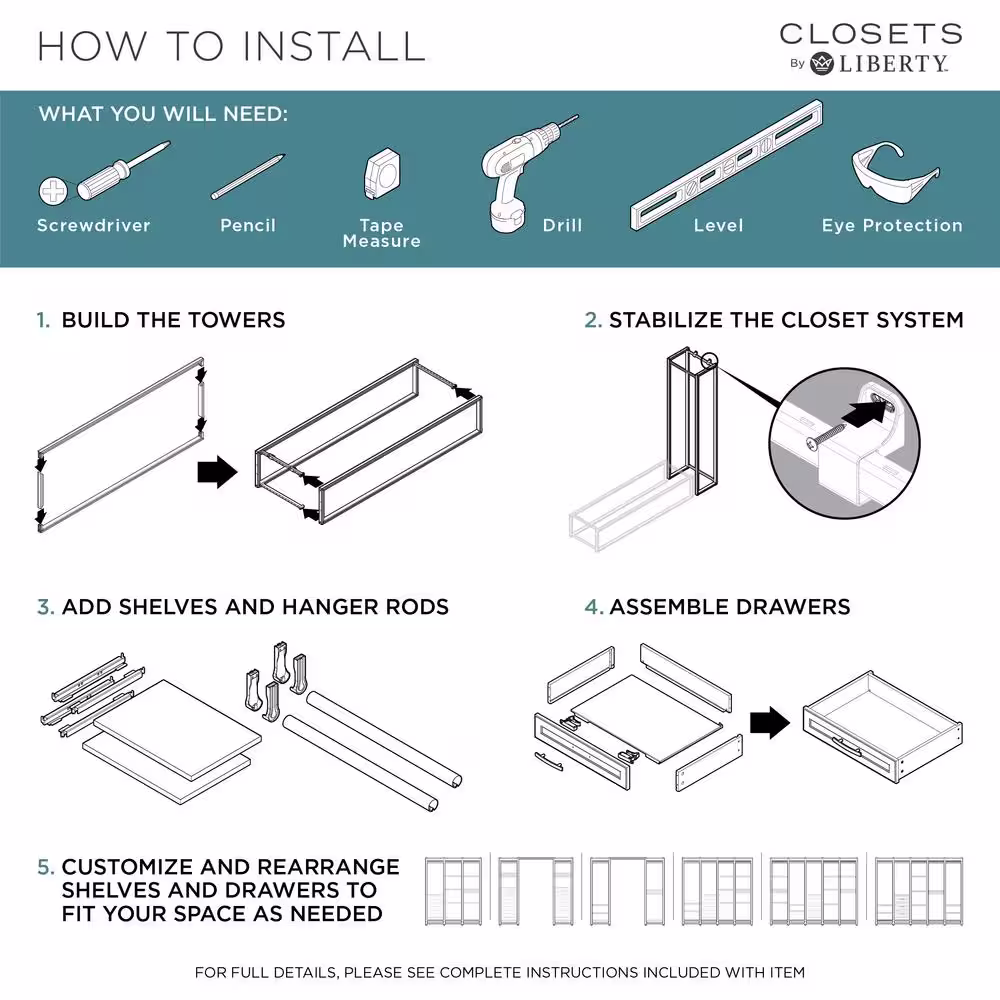 HOW TO INSTALL

CLOSETS By LIBERTY

WHAT YOU WILL NEED:

Screwdriver

Pencil

Tape Measure

Drill

Level

Eye Protection

1. BUILD THE TOWERS

2. STABILIZE THE CLOSET SYSTEM

3. ADD SHELVES AND HANGER RODS

4. ASSEMBLE DRAWERS

5. CUSTOMIZE AND REARRANGE SHELVES AND DRAWERS TO FIT YOUR SPACE AS NEEDED

FOR FULL DETAILS, PLEASE SEE COMPLETE INSTRUCTIONS INCLUDED WITH ITEM