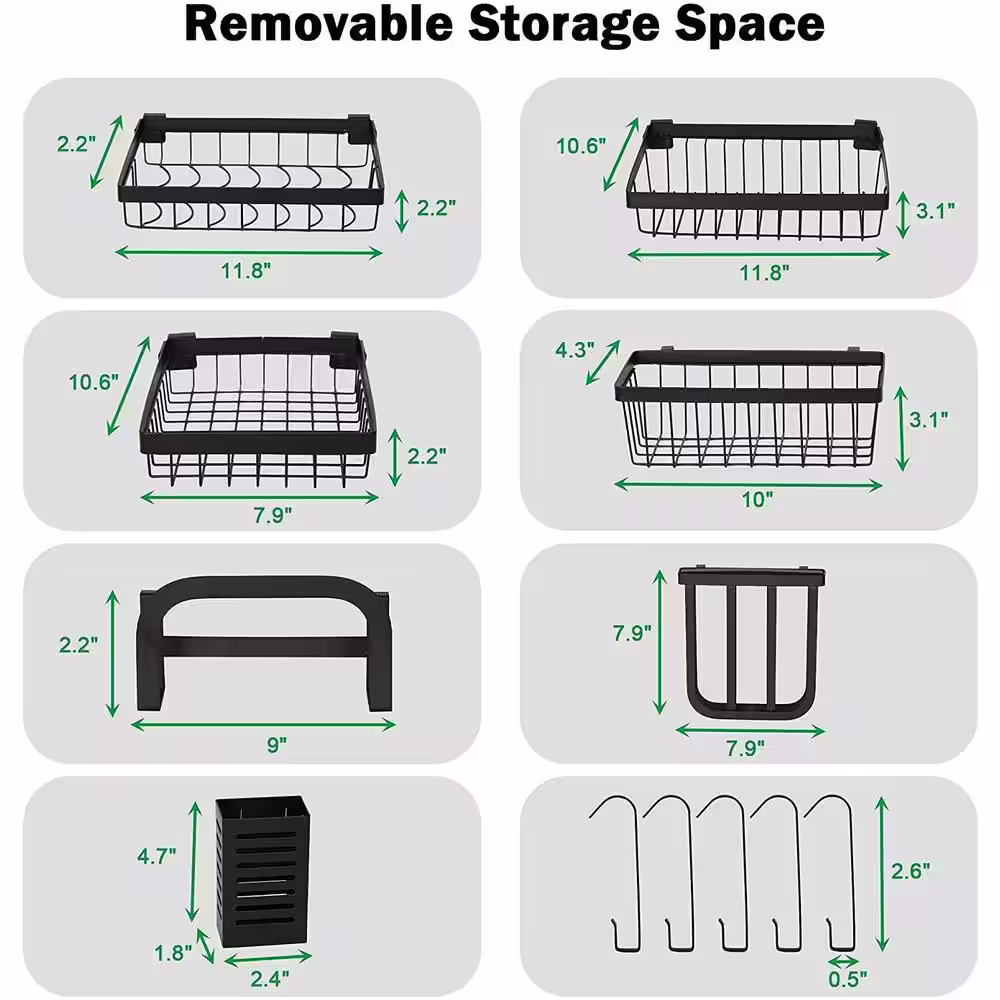 Removable Storage Space

2.2"
2.2"
11.8"

10.6"
3.1"
11.8"

10.6"
2.2"
7.9"

4.3"
3.1"
10"

2.2"
9"

7.9"
7.9"

4.7"
1.8"
2.4"

2.6"
0.5"