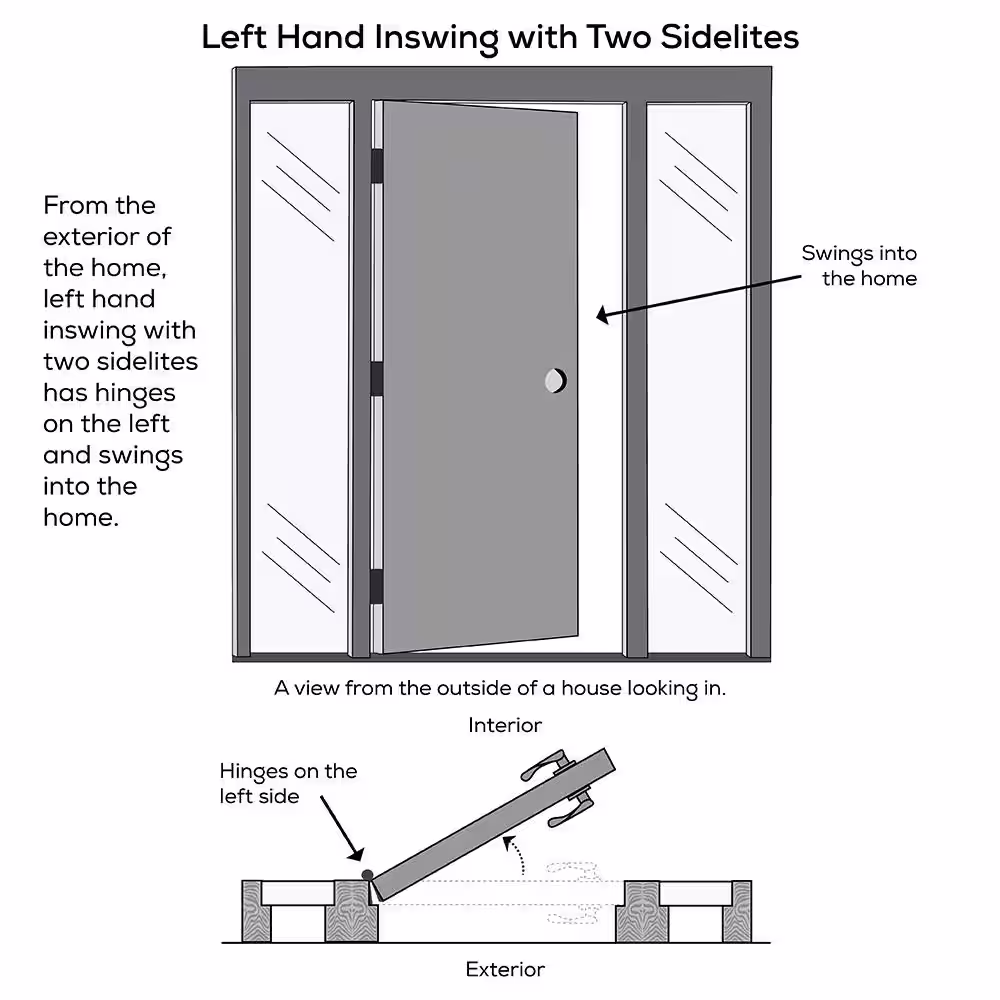 Left Hand Inswing with Two Sidelites

From the exterior of the home, left hand inswing with two sidelites has hinges on the left and swings into the home.

Swings into the home

A view from the outside of a house looking in.

Interior

Hinges on the left side

Exterior