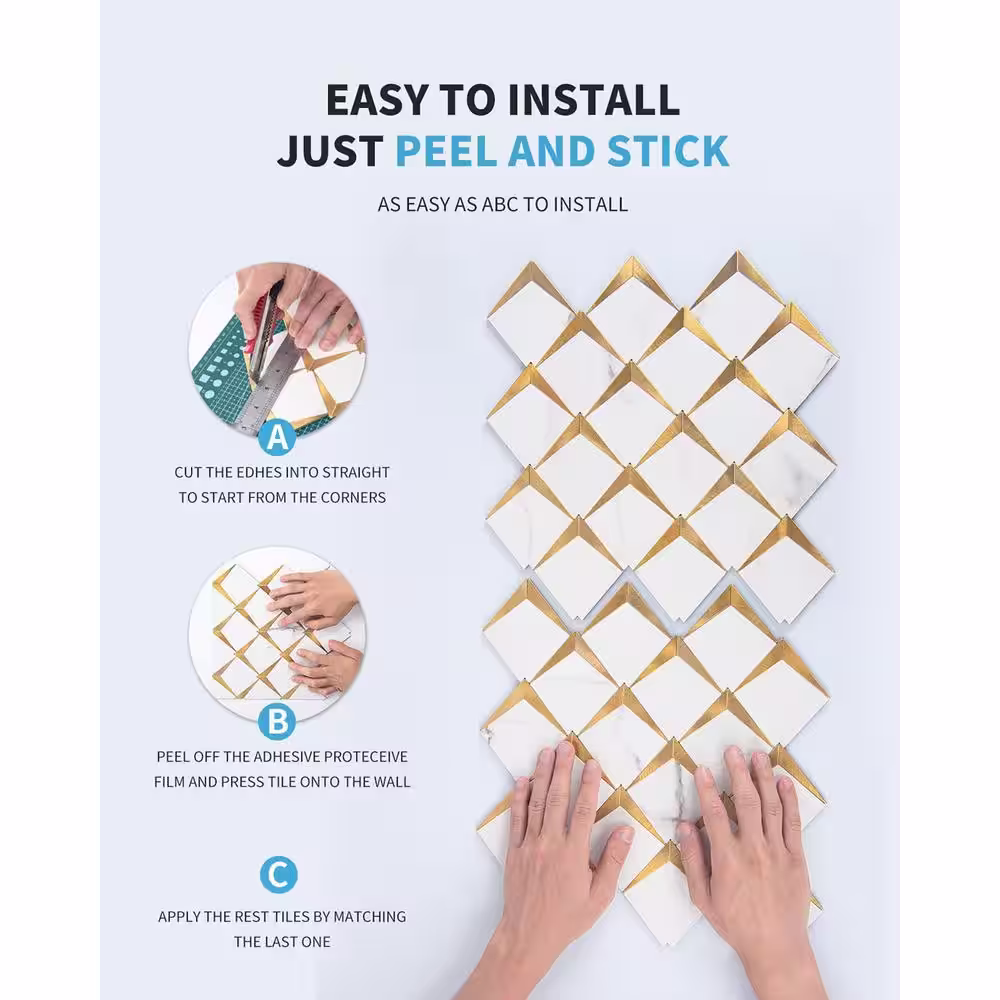 EASY TO INSTALL
JUST PEEL AND STICK

AS EASY AS ABC TO INSTALL

A

CUT THE EDHES INTO STRAIGHT TO START FROM THE CORNERS

B

PEEL OFF THE ADHESIVE PROTECEIVE FILM AND PRESS TILE ONTO THE WALL

C

APPLY THE REST TILES BY MATCHING THE LAST ONE