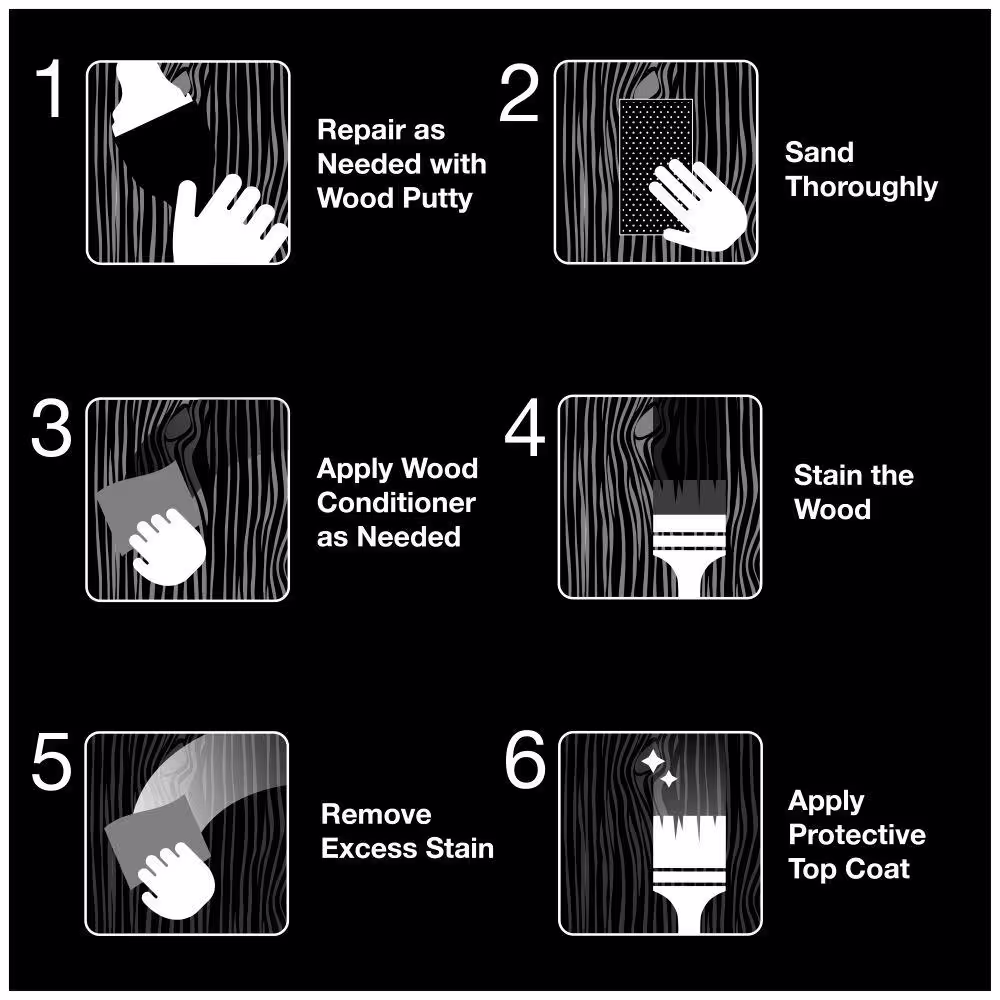 1 Repair as Needed with Wood Putty

2 Sand Thoroughly

3 Apply Wood Conditioner as Needed

4 Stain the Wood

5 Remove Excess Stain

6 Apply Protective Top Coat