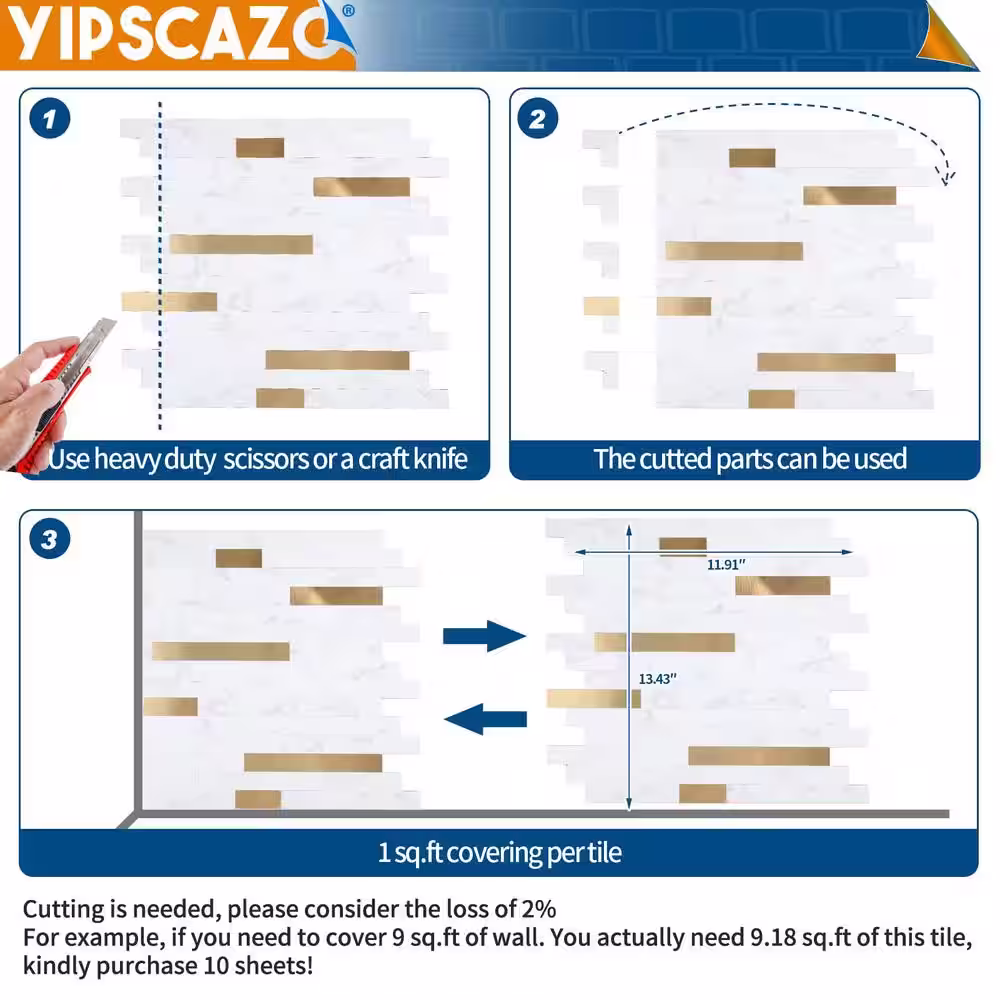 YIPSCAZO®

1

Use heavy duty scissors or a craft knife

2

The cutted parts can be used

3

11.91"

13.43"

1 sq.ft covering per tile

Cutting is needed, please consider the loss of 2%
For example, if you need to cover 9 sq.ft of wall. You actually need 9.18 sq.ft of this tile, kindly purchase 10 sheets!