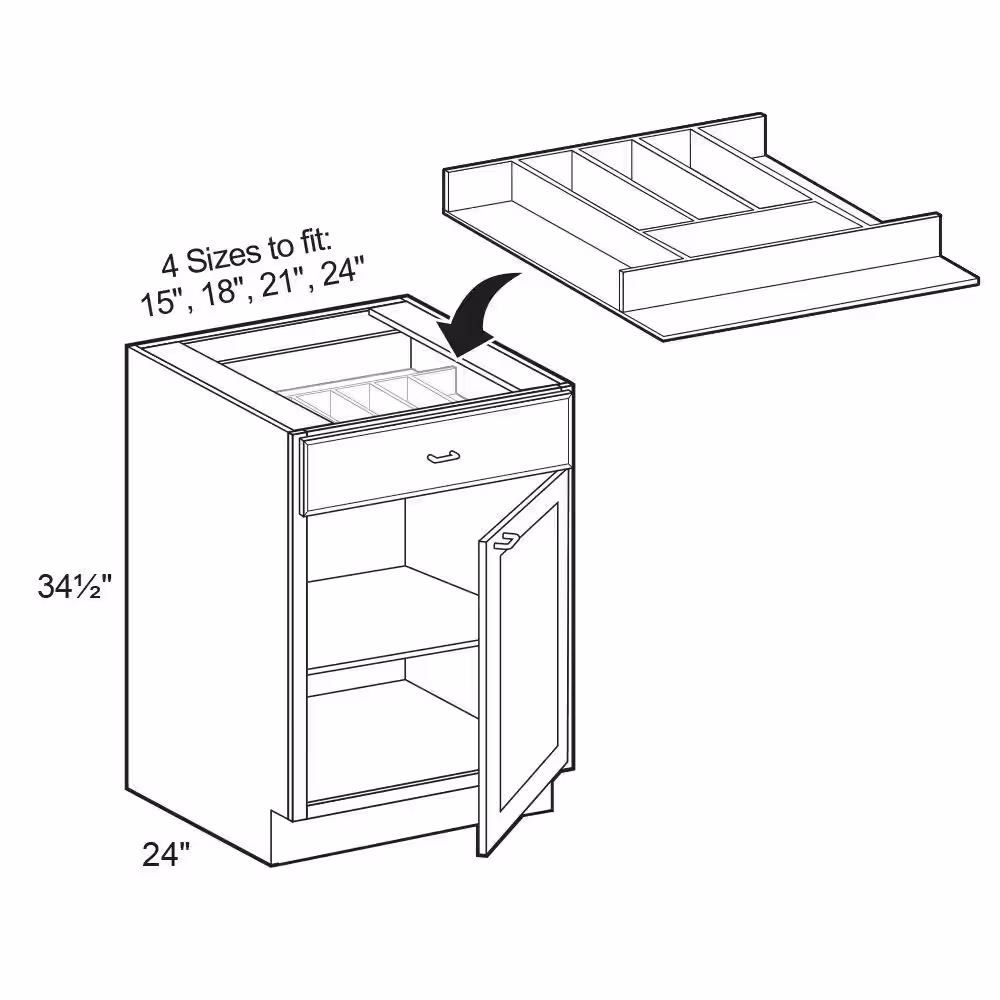 4 Sizes to fit:
15", 18", 21", 24"

34½"

24"