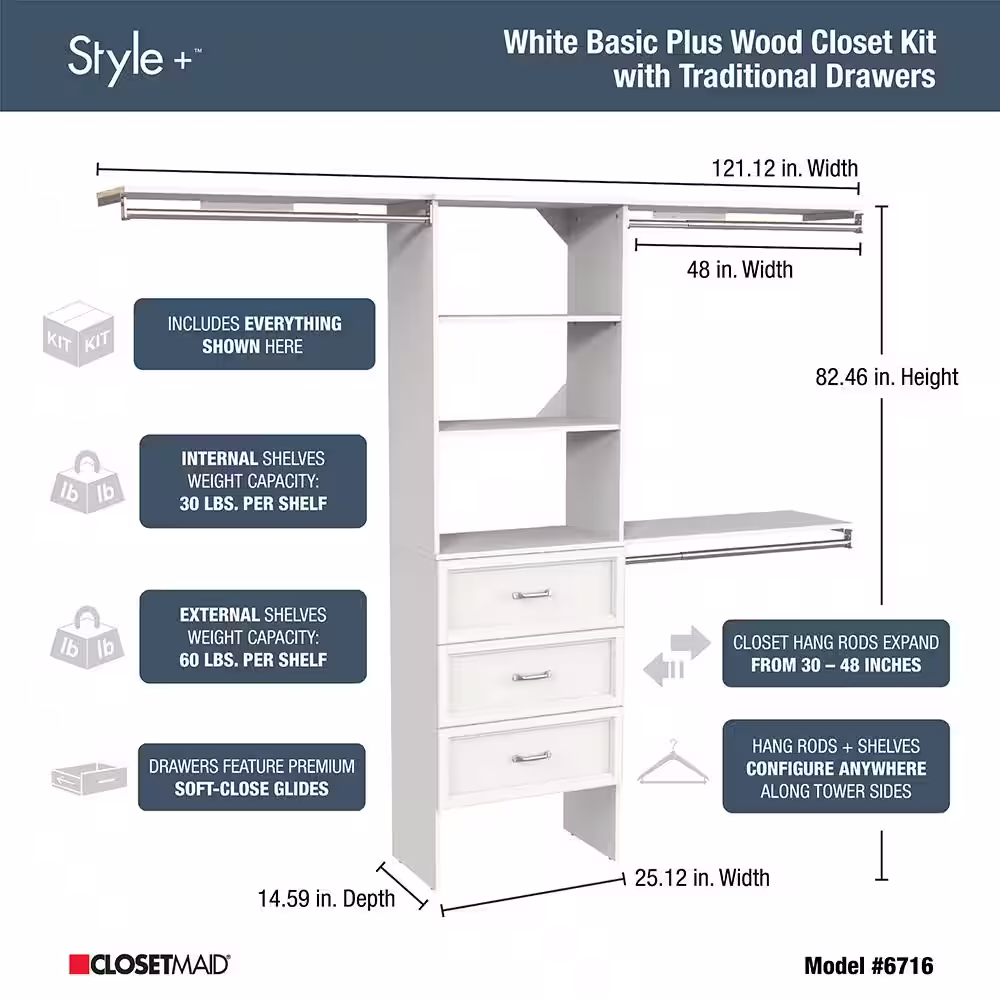 Style +™

White Basic Plus Wood Closet Kit with Traditional Drawers

121.12 in. Width

48 in. Width

82.46 in. Height

KIT KIT

INCLUDES EVERYTHING SHOWN HERE

lb lb

INTERNAL SHELVES WEIGHT CAPACITY: 30 LBS. PER SHELF

lb lb

EXTERNAL SHELVES WEIGHT CAPACITY: 60 LBS. PER SHELF

DRAWERS FEATURE PREMIUM SOFT-CLOSE GLIDES

CLOSET HANG RODS EXPAND FROM 30 – 48 INCHES

HANG RODS + SHELVES CONFIGURE ANYWHERE ALONG TOWER SIDES

14.59 in. Depth

25.12 in. Width

CLOSETMAID®

Model #6716