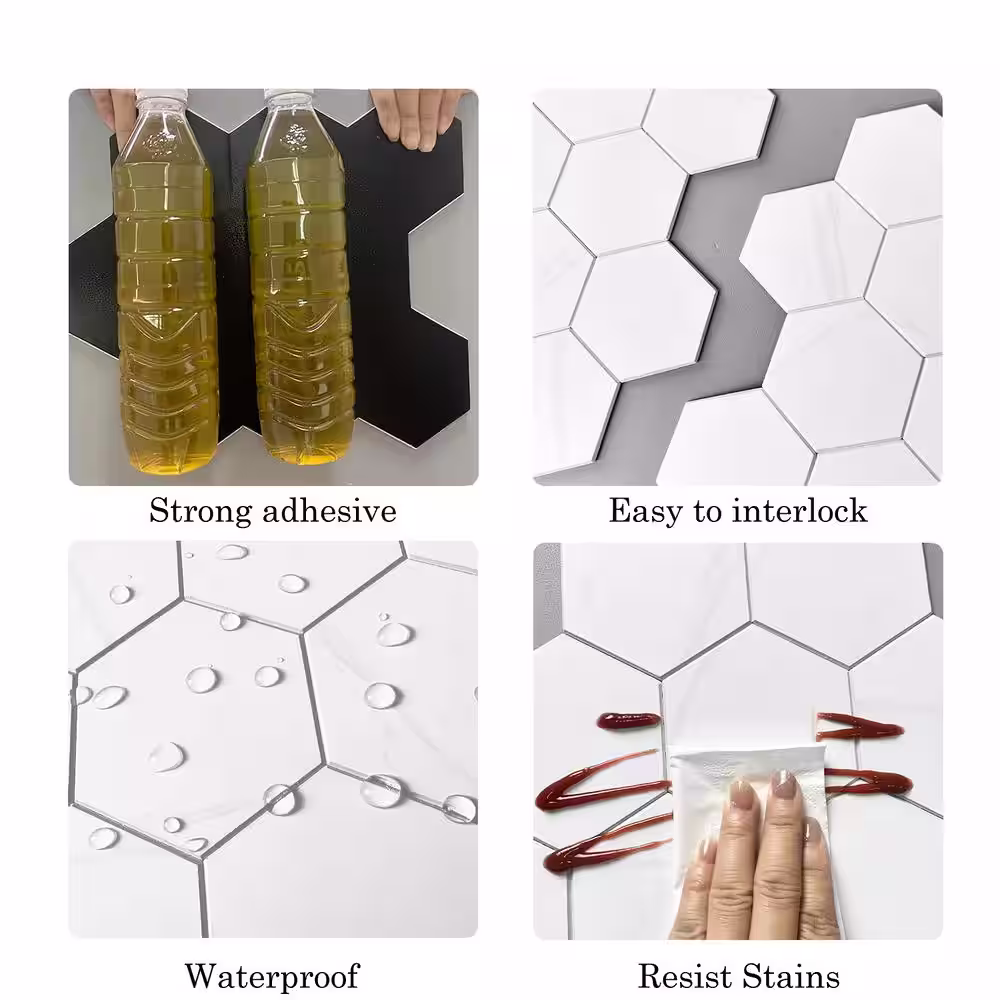 Strong adhesive

Easy to interlock

Waterproof

Resist Stains