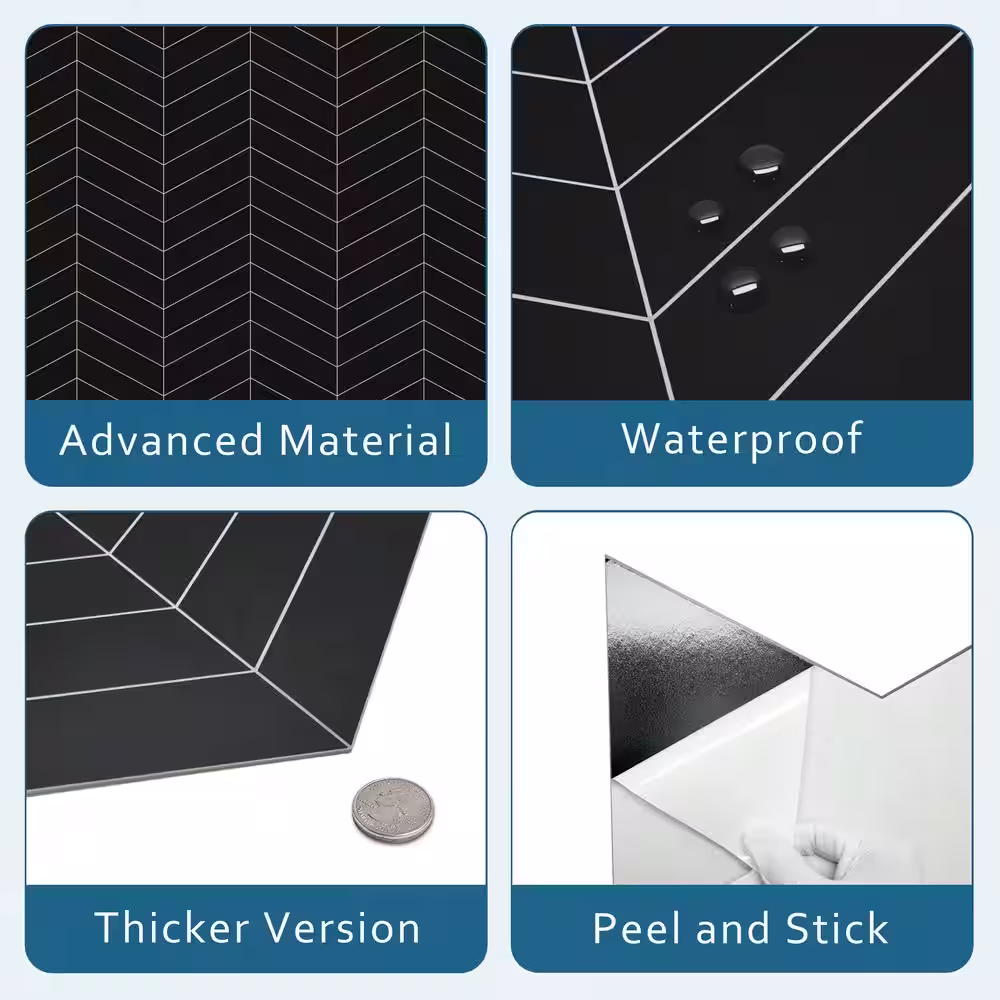 Advanced Material

Waterproof

Thicker Version

Peel and Stick