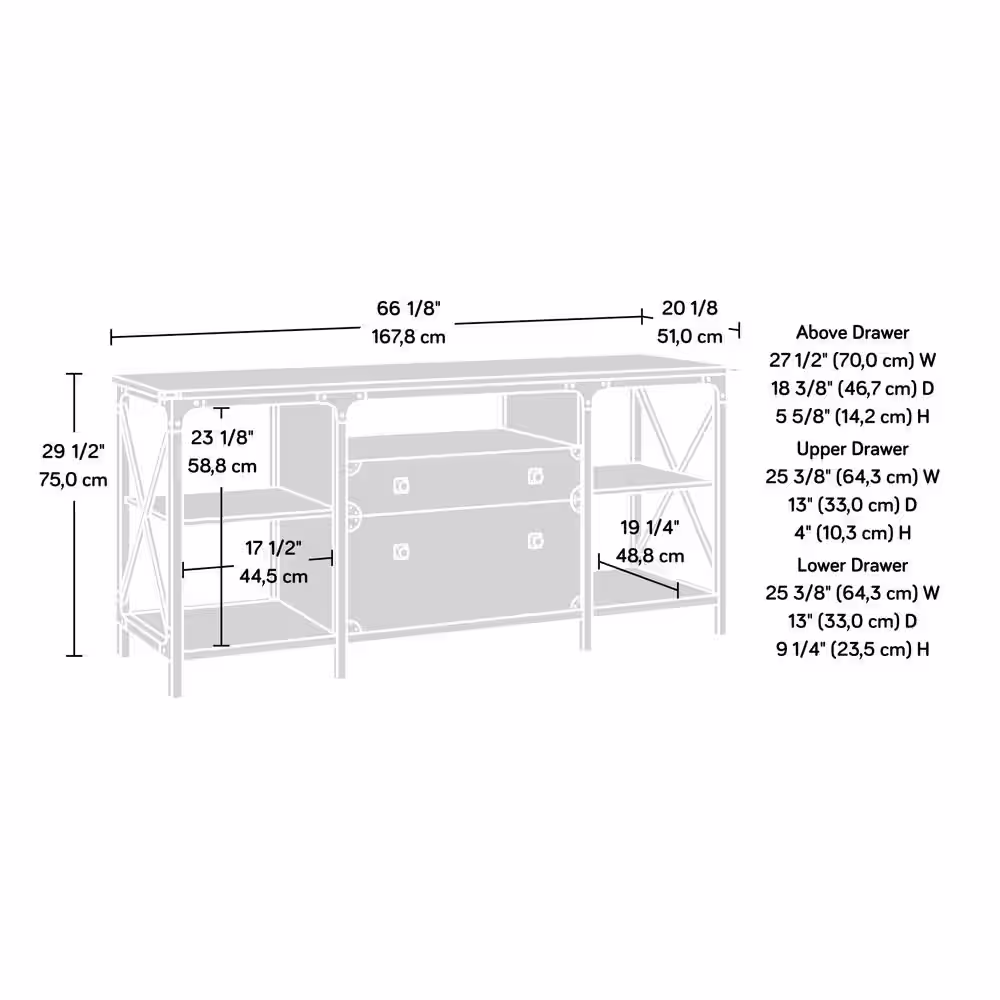 66 1/8"
167,8 cm

20 1/8
51,0 cm

29 1/2"
75,0 cm

23 1/8"
58,8 cm

17 1/2"
44,5 cm

19 1/4"
48,8 cm

Above Drawer
27 1/2" (70,0 cm) W
18 3/8" (46,7 cm) D
5 5/8" (14,2 cm) H

Upper Drawer
25 3/8" (64,3 cm) W
13" (33,0 cm) D
4" (10,3 cm) H

Lower Drawer
25 3/8" (64,3 cm) W
13" (33,0 cm) D
9 1/4" (23,5 cm) H