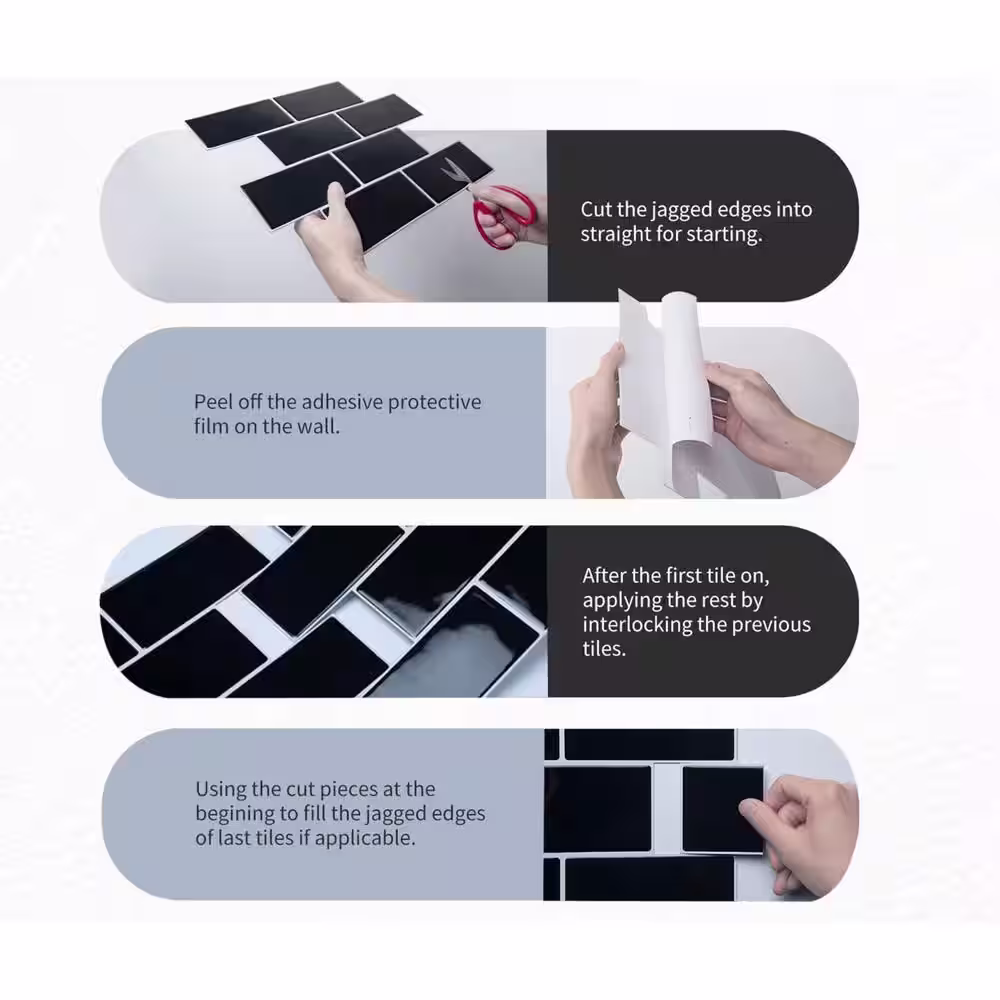 Cut the jagged edges into straight for starting.

Peel off the adhesive protective film on the wall.

After the first tile on, applying the rest by interlocking the previous tiles.

Using the cut pieces at the begining to fill the jagged edges of last tiles if applicable.