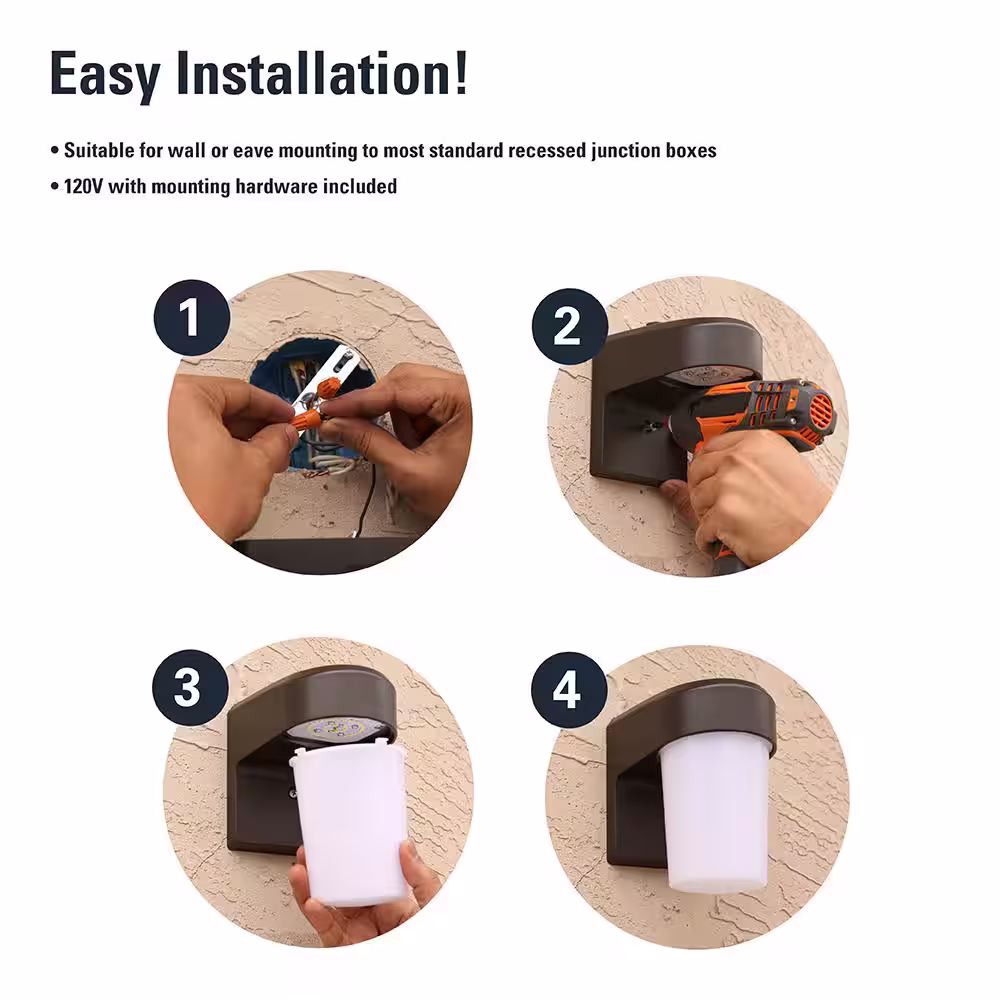 Easy Installation!

• Suitable for wall or eave mounting to most standard recessed junction boxes
• 120V with mounting hardware included

1

2

3

4