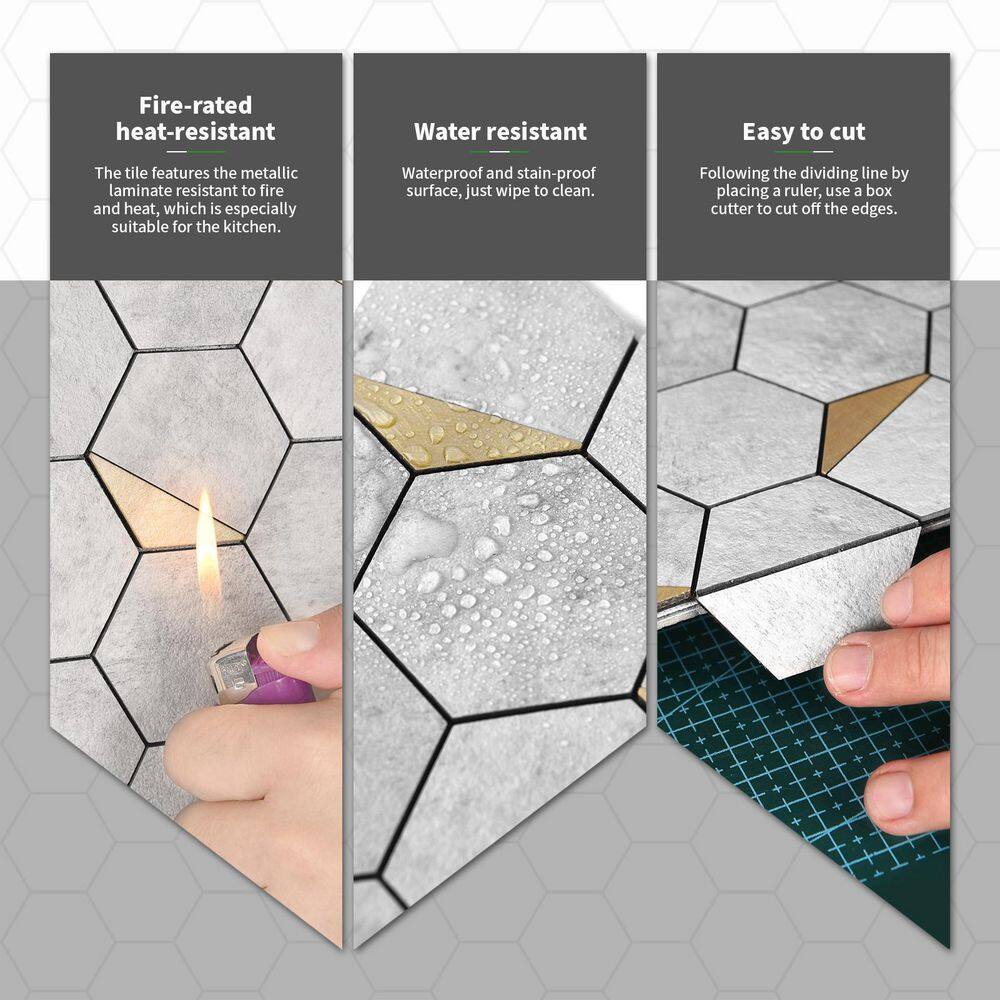 Fire-rated heat-resistant

The tile features the metallic laminate resistant to fire and heat, which is especially suitable for the kitchen.

Water resistant

Waterproof and stain-proof surface, just wipe to clean.

Easy to cut

Following the dividing line by placing a ruler, use a box cutter to cut off the edges.