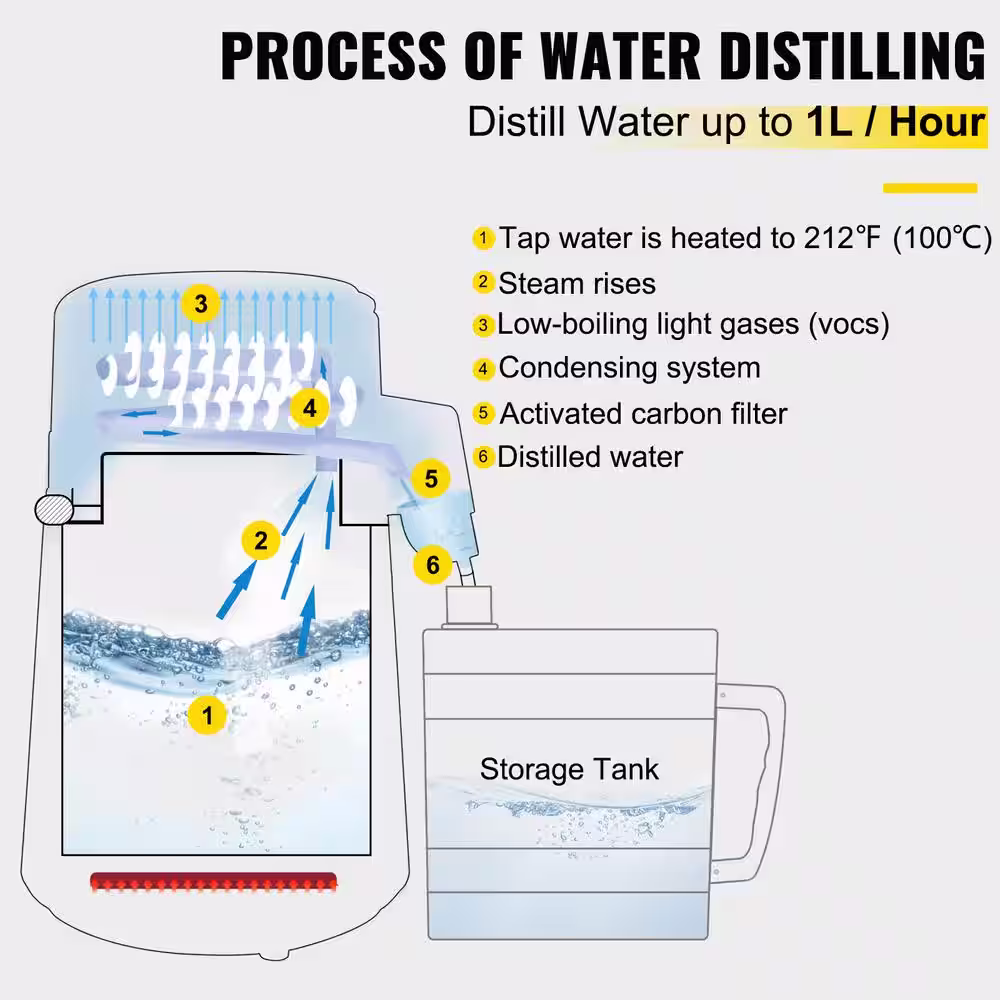 PROCESS OF WATER DISTILLING

Distill Water up to 1L / Hour

1 Tap water is heated to 212℉ (100℃)
2 Steam rises
3 Low-boiling light gases (vocs)
4 Condensing system
5 Activated carbon filter
6 Distilled water

3

4

5

2

6

1

Storage Tank