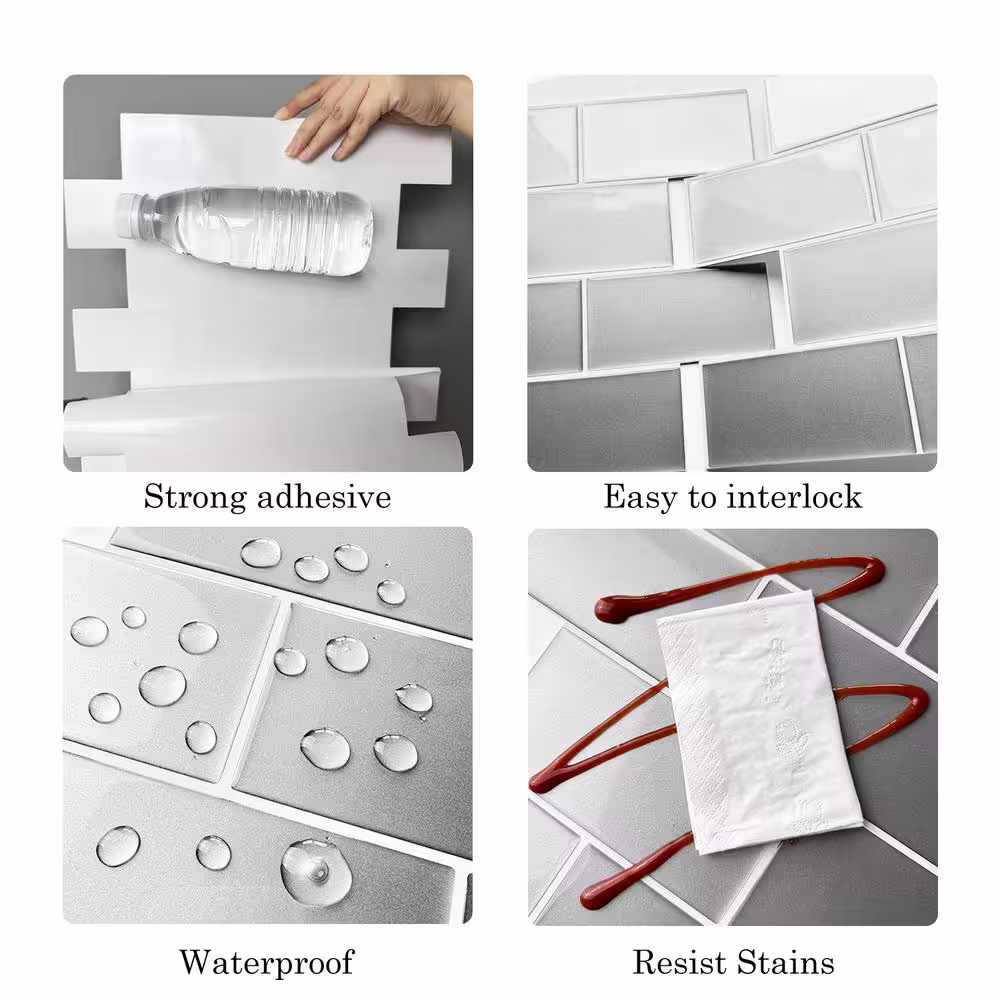 Strong adhesive

Easy to interlock

Waterproof

Resist Stains