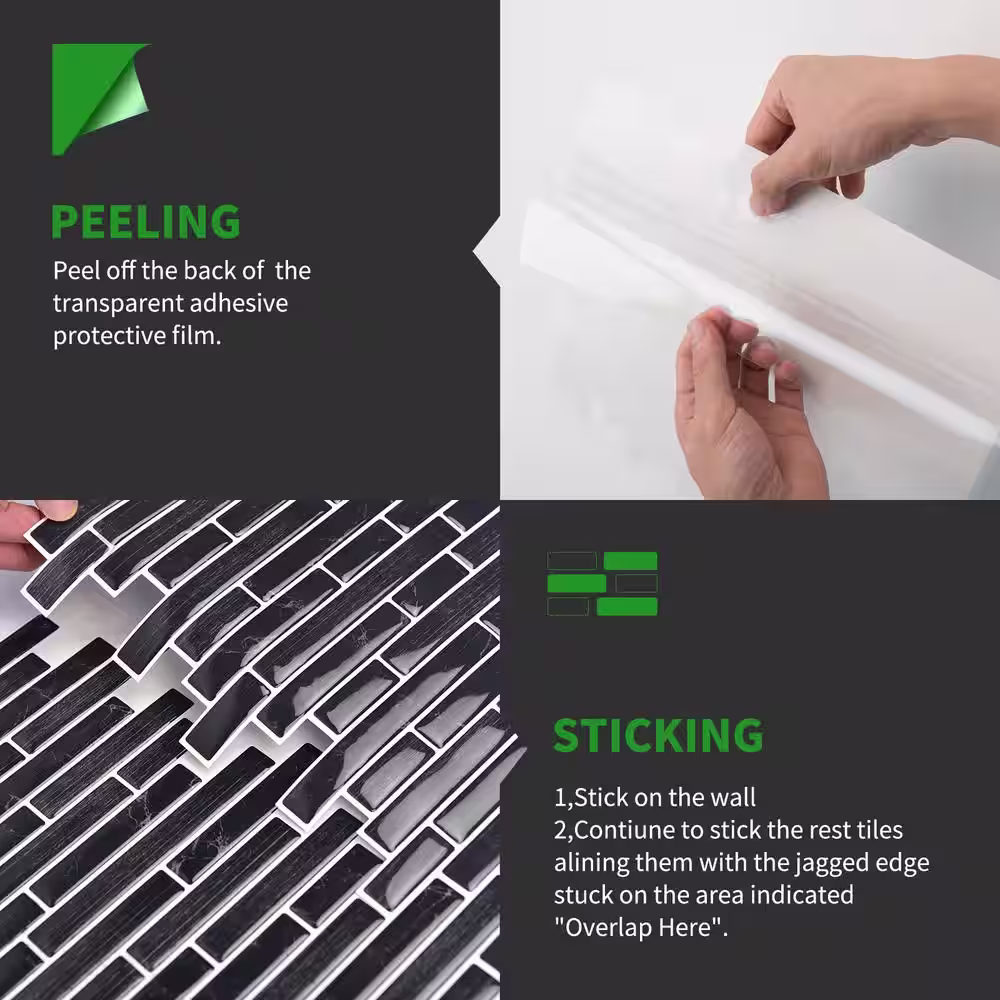 PEELING
Peel off the back of the transparent adhesive protective film.

STICKING
1,Stick on the wall
2,Contiune to stick the rest tiles alining them with the jagged edge stuck on the area indicated "Overlap Here".