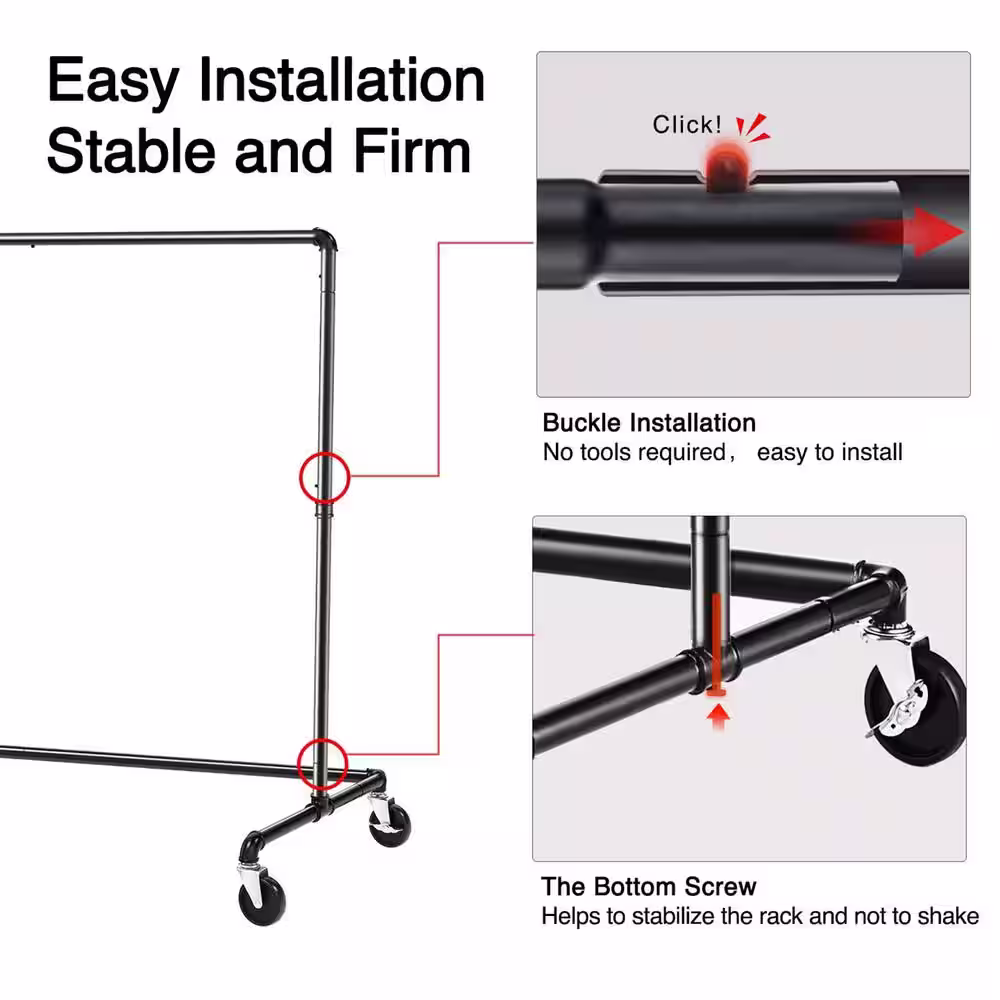 Easy Installation
Stable and Firm

Click!

Buckle Installation
No tools required， easy to install

The Bottom Screw
Helps to stabilize the rack and not to shake