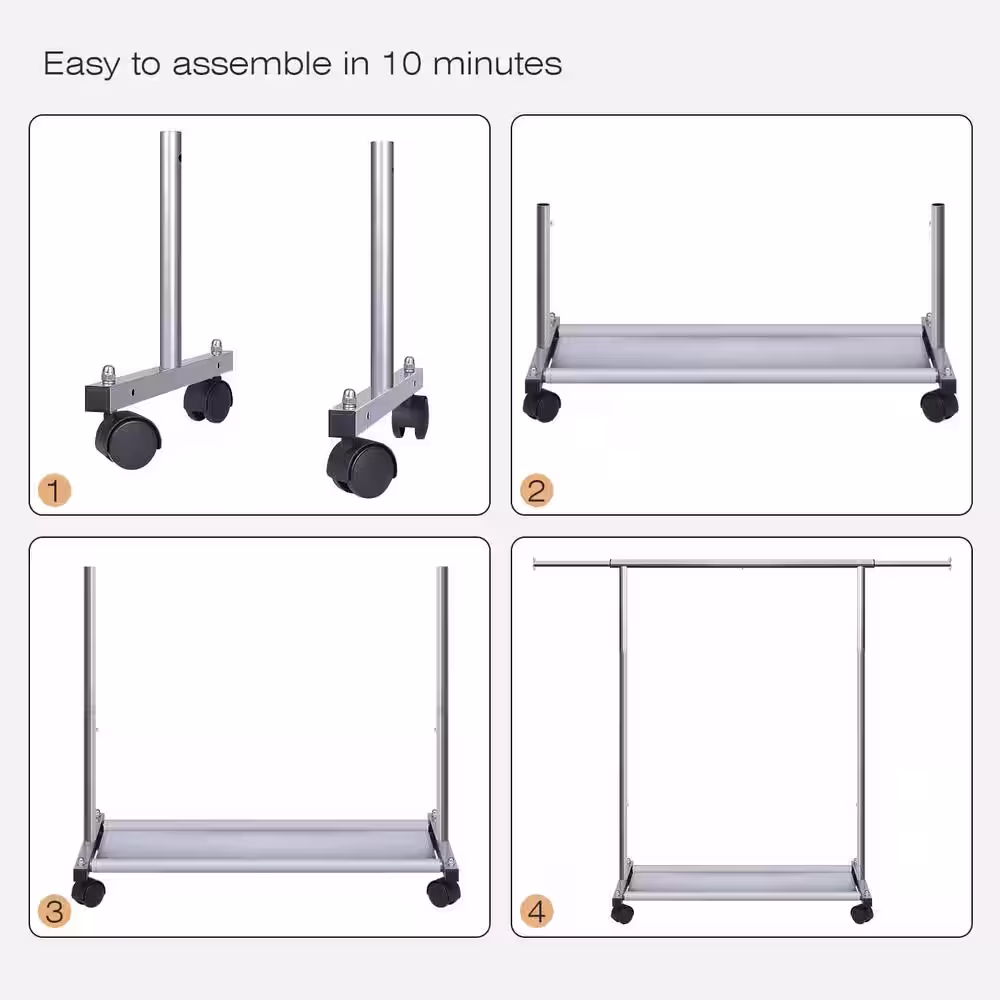 Easy to assemble in 10 minutes

1

2

3

4