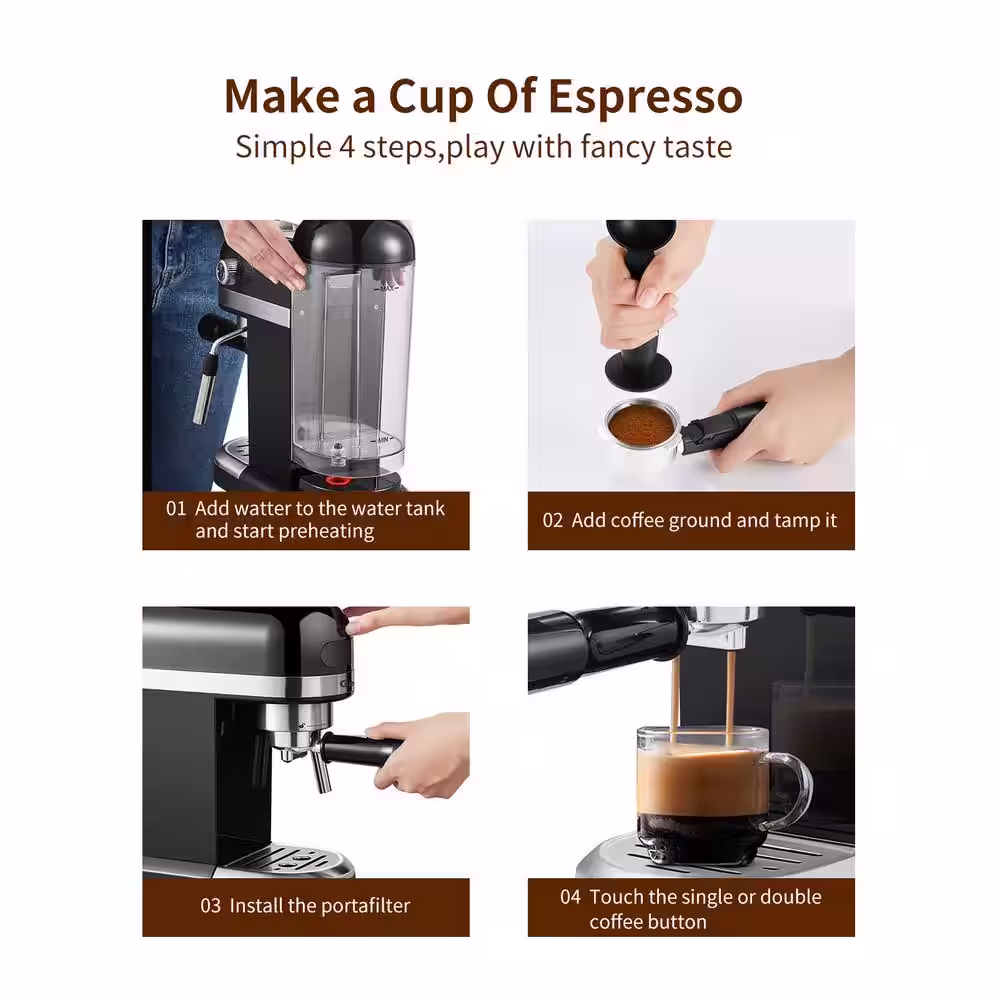 Make a Cup Of Espresso
Simple 4 steps,play with fancy taste

MAX

MIN

01 Add watter to the water tank and start preheating

02 Add coffee ground and tamp it

03 Install the portafilter

04 Touch the single or double coffee button