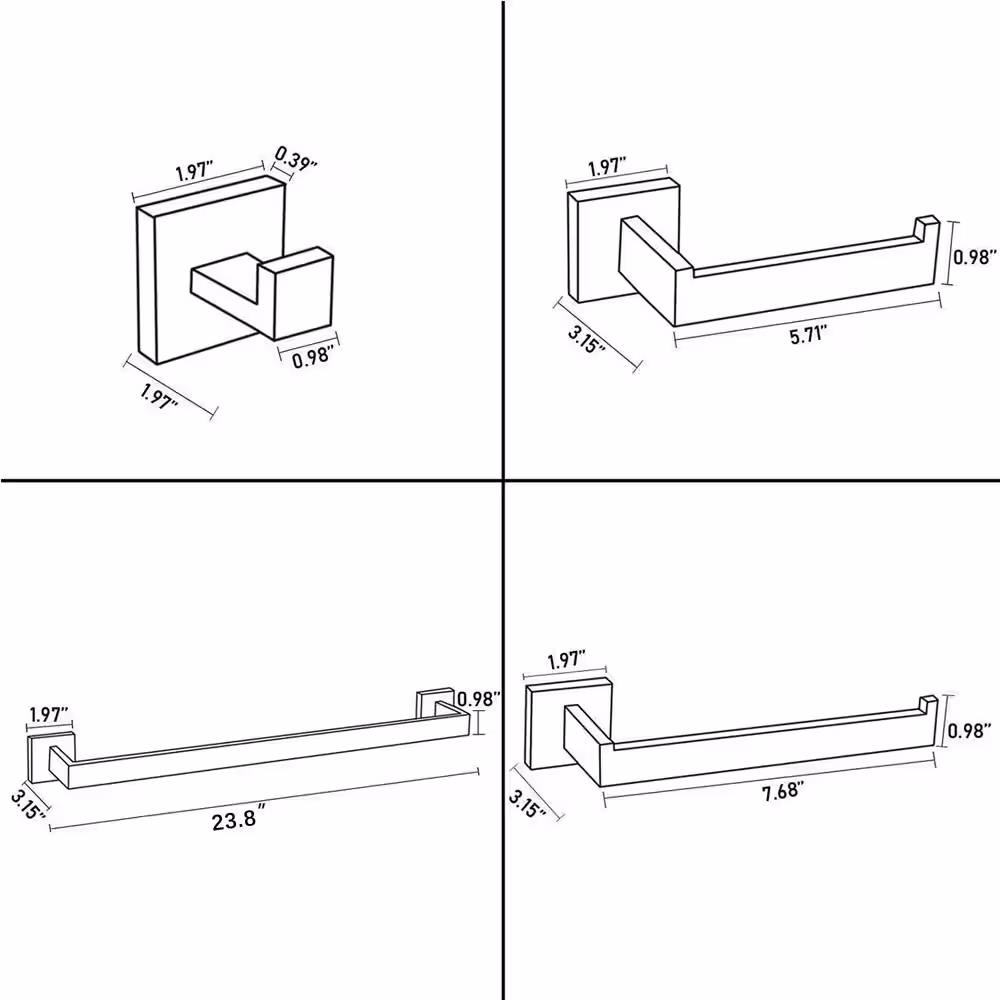 1.97"
0.39"
0.98"
1.97"

1.97"
0.98"
3.15"
5.71"

1.97"
0.98"
3.15"
23.8"

1.97"
0.98"
3.15"
7.68"