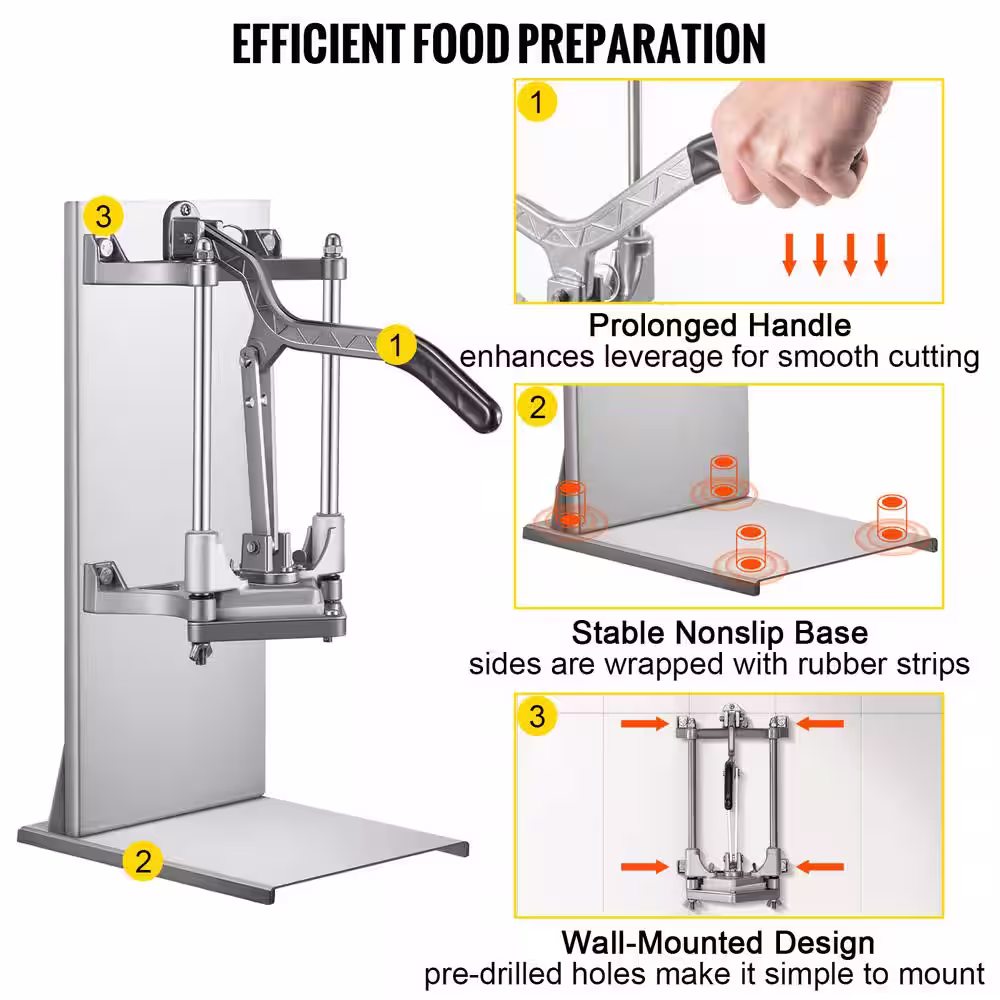 EFFICIENT FOOD PREPARATION

3

1

2

1

Prolonged Handle
enhances leverage for smooth cutting

2

Stable Nonslip Base
sides are wrapped with rubber strips

3

Wall-Mounted Design
pre-drilled holes make it simple to mount