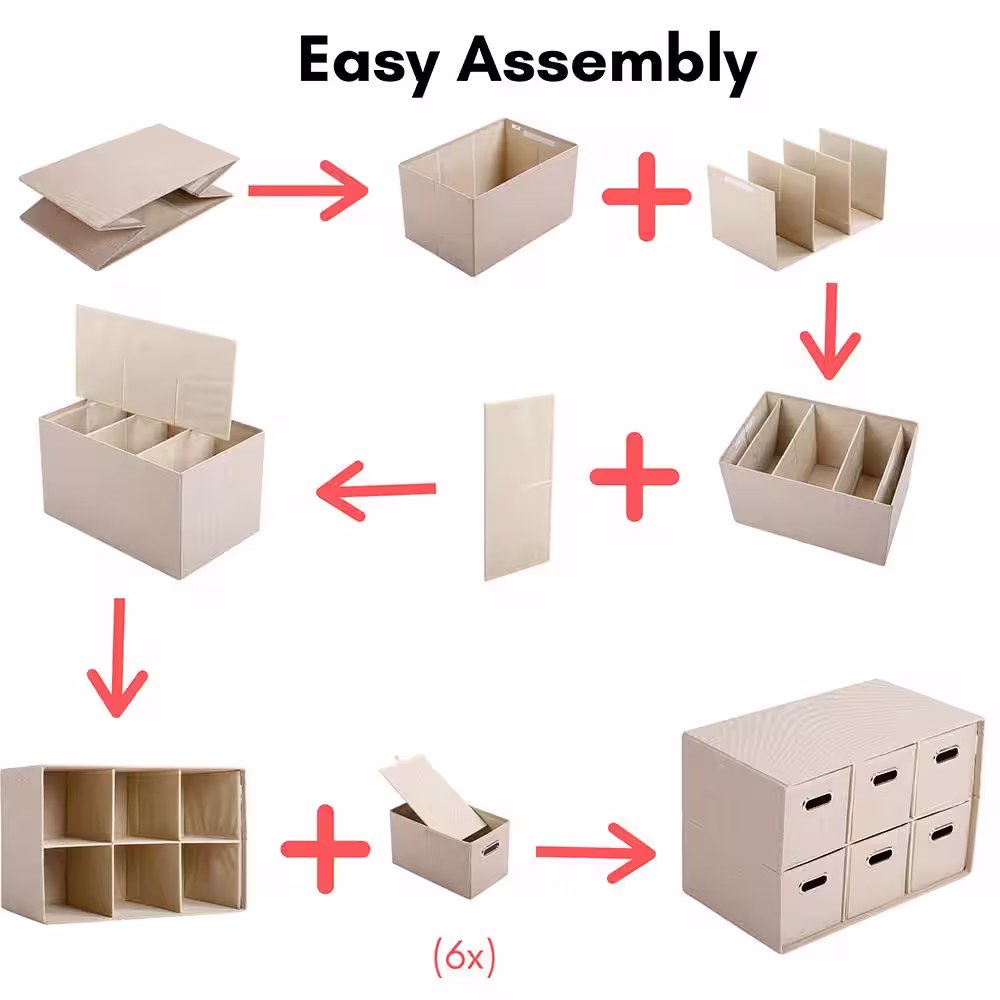 Easy Assembly

(6x)