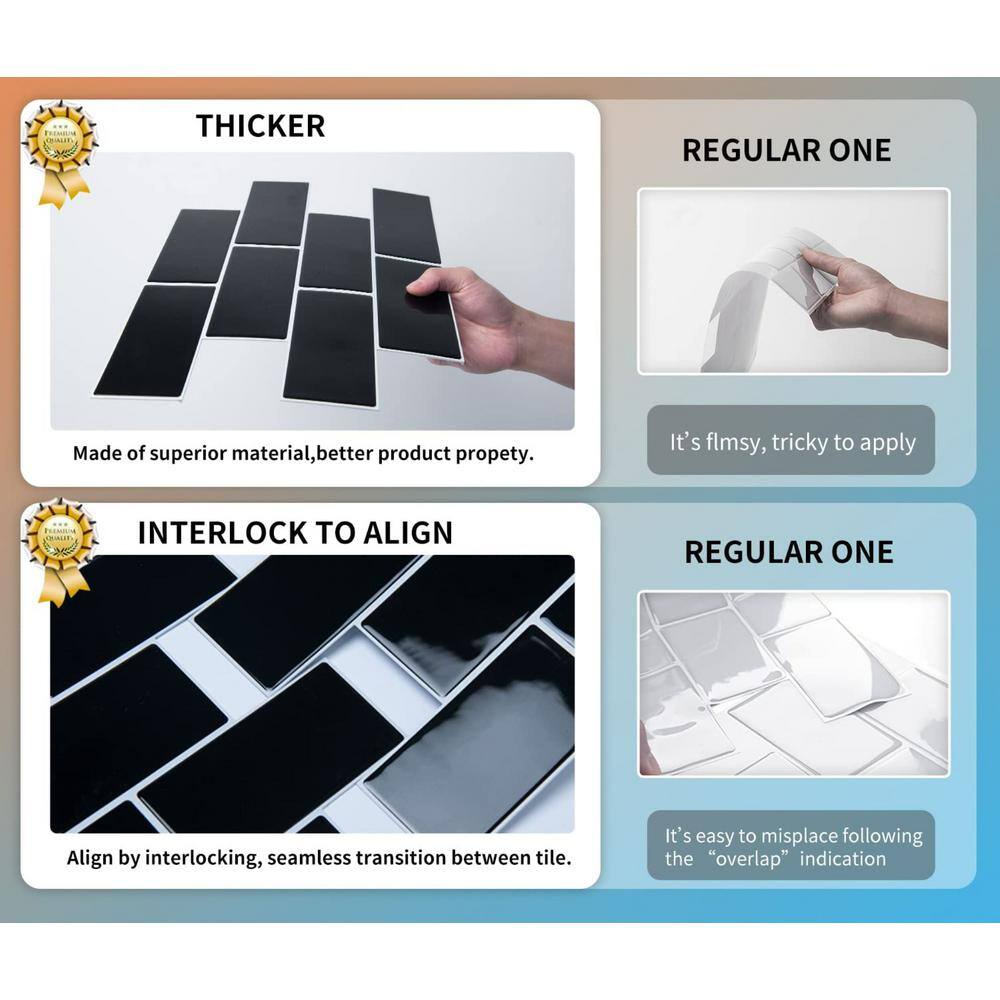 PREMIUM QUALITY

THICKER

Made of superior material,better product propety.

REGULAR ONE

It's flmsy, tricky to apply

PREMIUM QUALITY

INTERLOCK TO ALIGN

Align by interlocking, seamless transition between tile.

REGULAR ONE

It's easy to misplace following the "overlap" indication