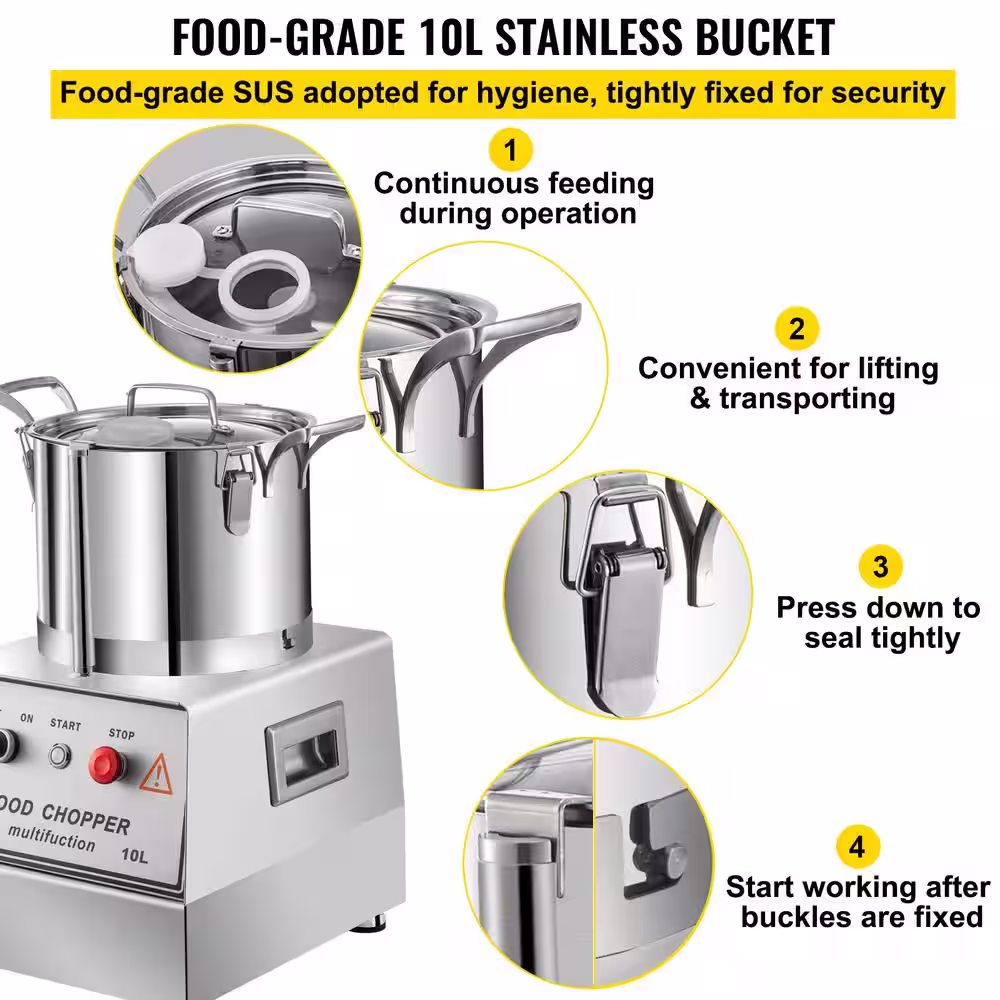 FOOD-GRADE 10L STAINLESS BUCKET

Food-grade SUS adopted for hygiene, tightly fixed for security

1
Continuous feeding during operation

2
Convenient for lifting & transporting

3
Press down to seal tightly

4
Start working after buckles are fixed

ON START STOP

OOD CHOPPER
multifuction
10L