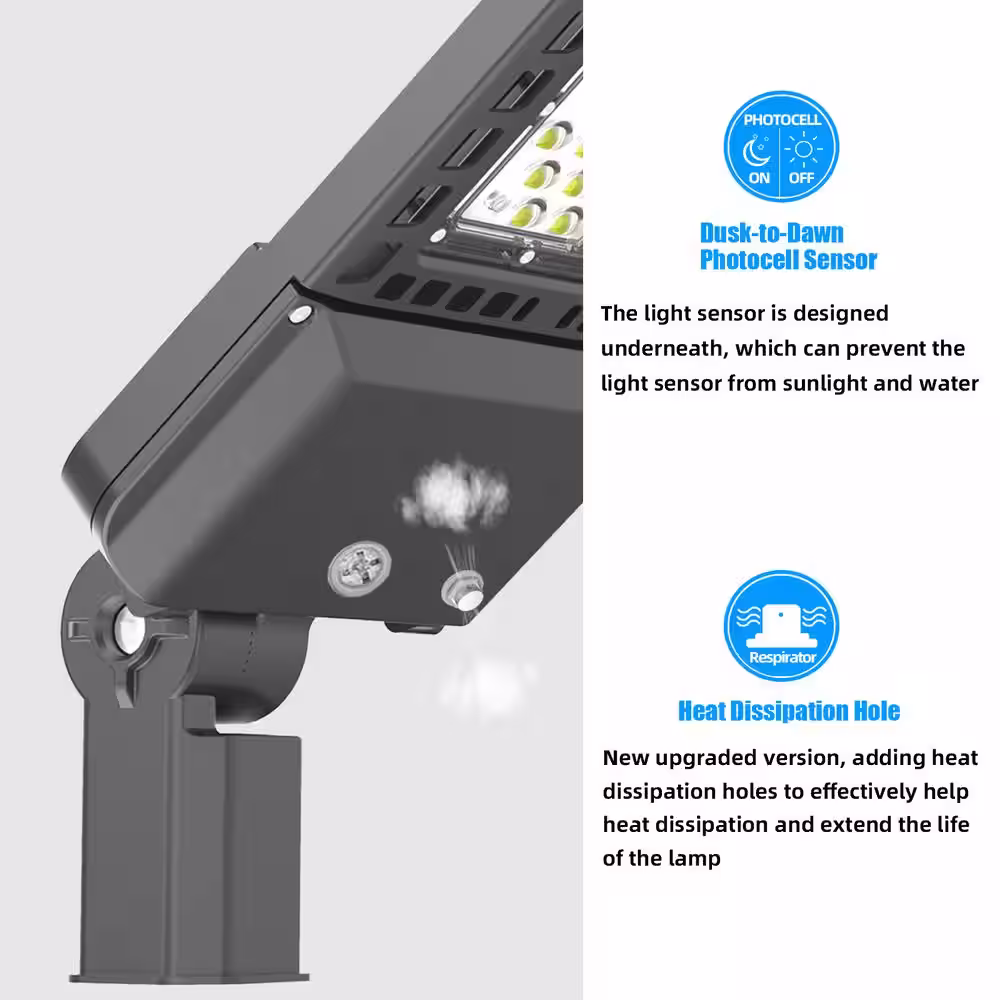 PHOTOCELL
ON OFF

Dusk-to-Dawn Photocell Sensor

The light sensor is designed underneath, which can prevent the light sensor from sunlight and water

Respirator

Heat Dissipation Hole

New upgraded version, adding heat dissipation holes to effectively help heat dissipation and extend the life of the lamp