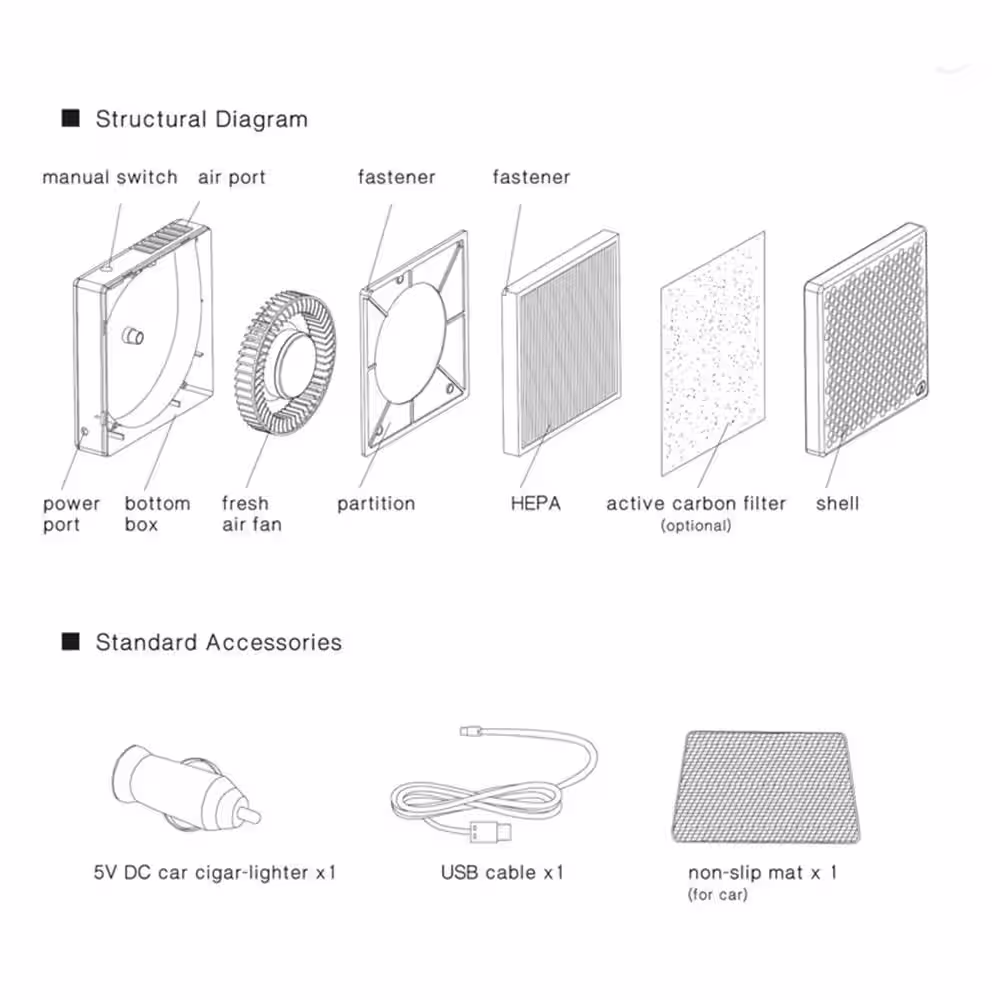 ■ Structural Diagram

manual switch air port fastener fastener

power port

bottom box

fresh air fan

partition

HEPA

active carbon filter (optional)

shell

■ Standard Accessories

5V DC car cigar-lighter x1

USB cable x1

non-slip mat x 1 (for car)