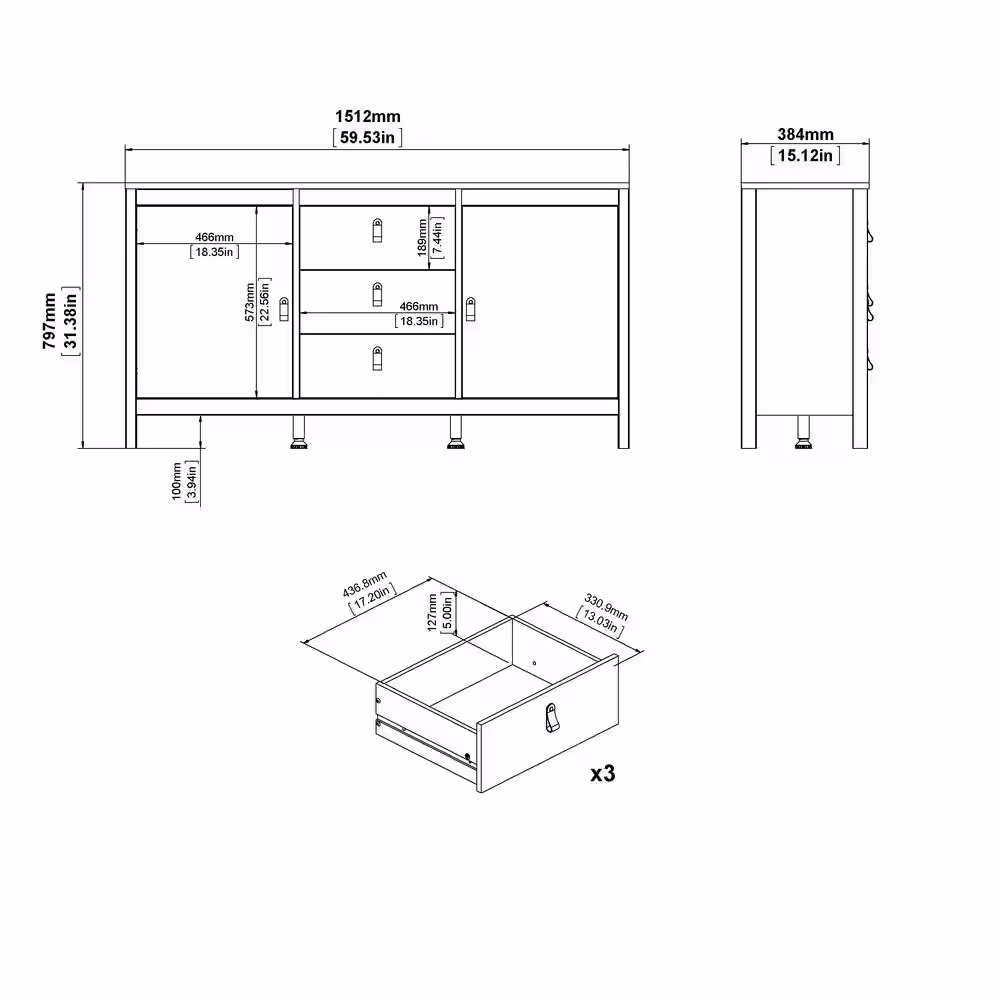 1512mm
[59.53in]

384mm
[15.12in]

797mm
[31.38in]

466mm
[18.35in]

573mm
[22.56in]

189mm
[7.44in]

466mm
[18.35in]

100mm
[3.94in]

436.8mm
[17.20in]

127mm
[5.00in]

330.9mm
[13.03in]

x3