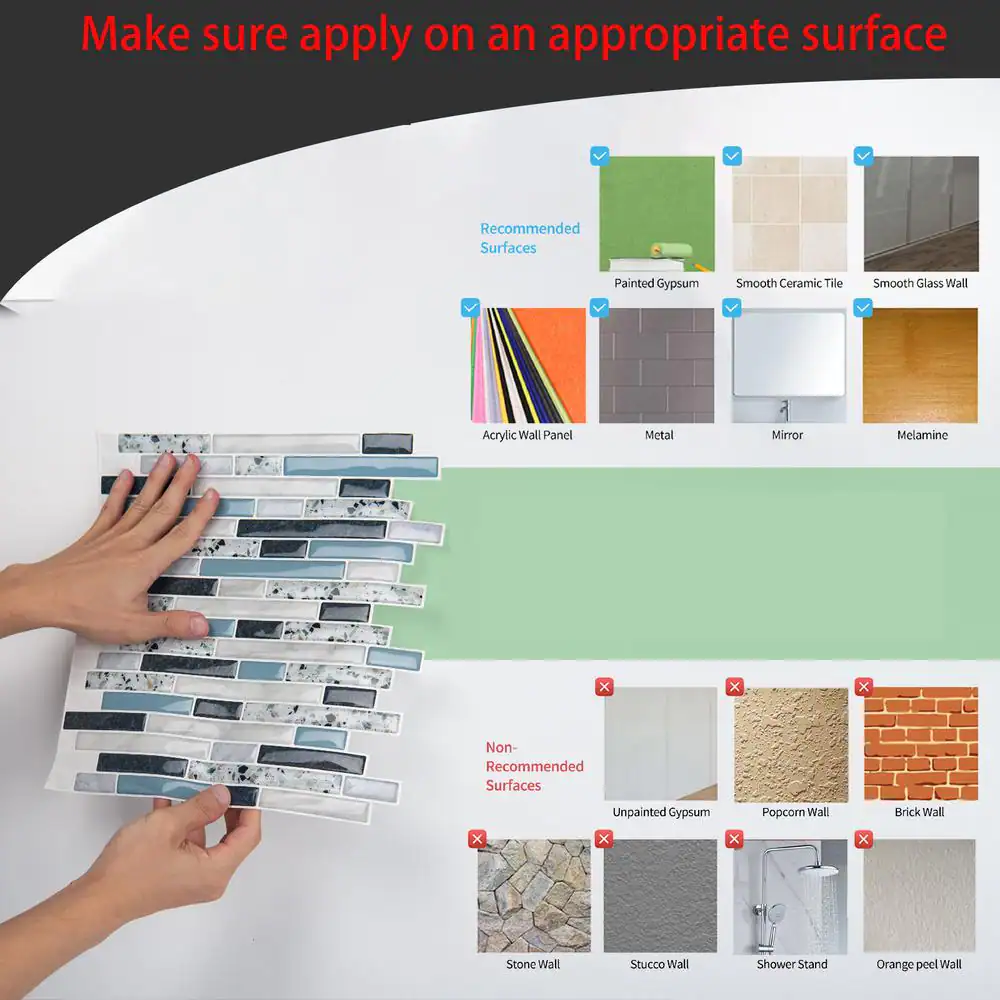 Make sure apply on an appropriate surface

Recommended Surfaces

Painted Gypsum

Smooth Ceramic Tile

Smooth Glass Wall

Acrylic Wall Panel

Metal

Mirror

Melamine

Non-Recommended Surfaces

Unpainted Gypsum

Popcorn Wall

Brick Wall

Stone Wall

Stucco Wall

Shower Stand

Orange peel Wall