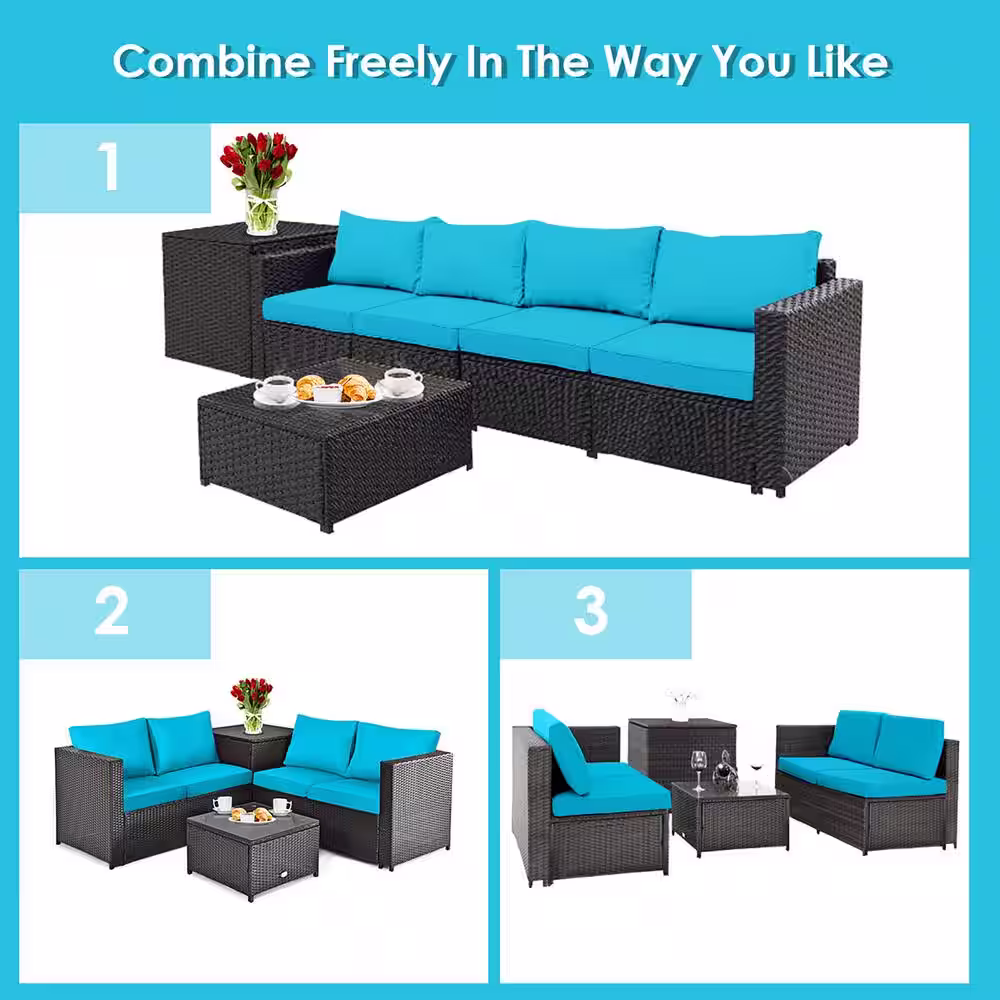 Combine Freely In The Way You Like

1

2

3