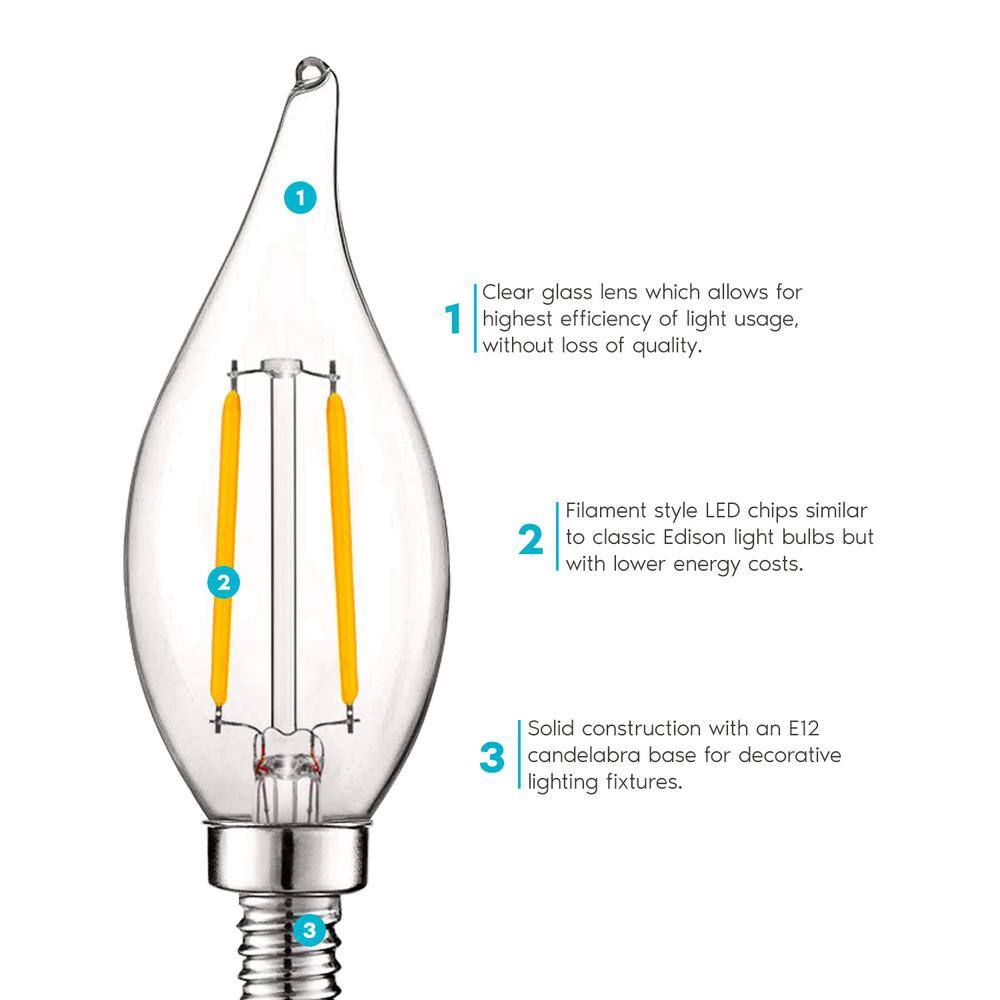 1

2

3

1 Clear glass lens which allows for highest efficiency of light usage, without loss of quality.

2 Filament style LED chips similar to classic Edison light bulbs but with lower energy costs.

3 Solid construction with an E12 candelabra base for decorative lighting fixtures.