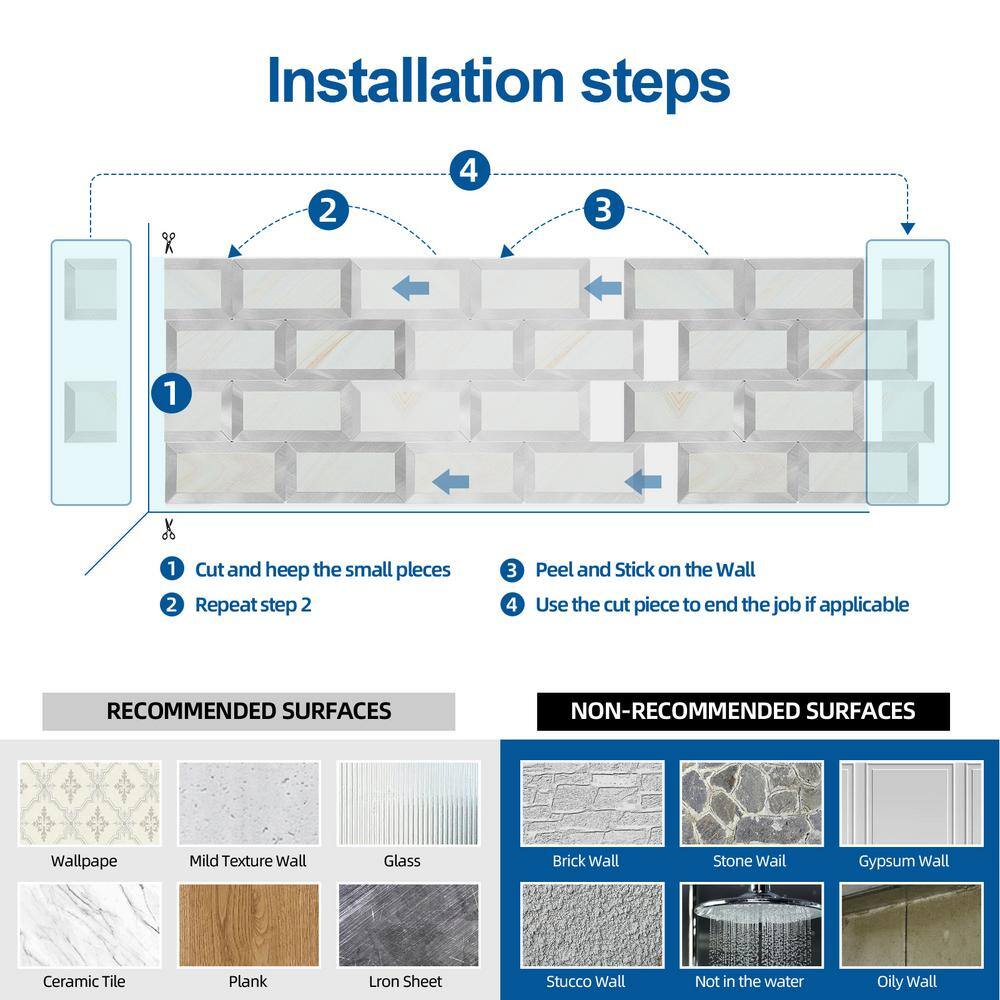 Installation steps

4

2

3

1

1 Cut and heep the small pieces

2 Repeat step 2

3 Peel and Stick on the Wall

4 Use the cut piece to end the job if applicable

RECOMMENDED SURFACES

Wallpape

Mild Texture Wall

Glass

Ceramic Tile

Plank

Lron Sheet

NON-RECOMMENDED SURFACES

Brick Wall

Stone Wail

Gypsum Wall

Stucco Wall

Not in the water

Oily Wall