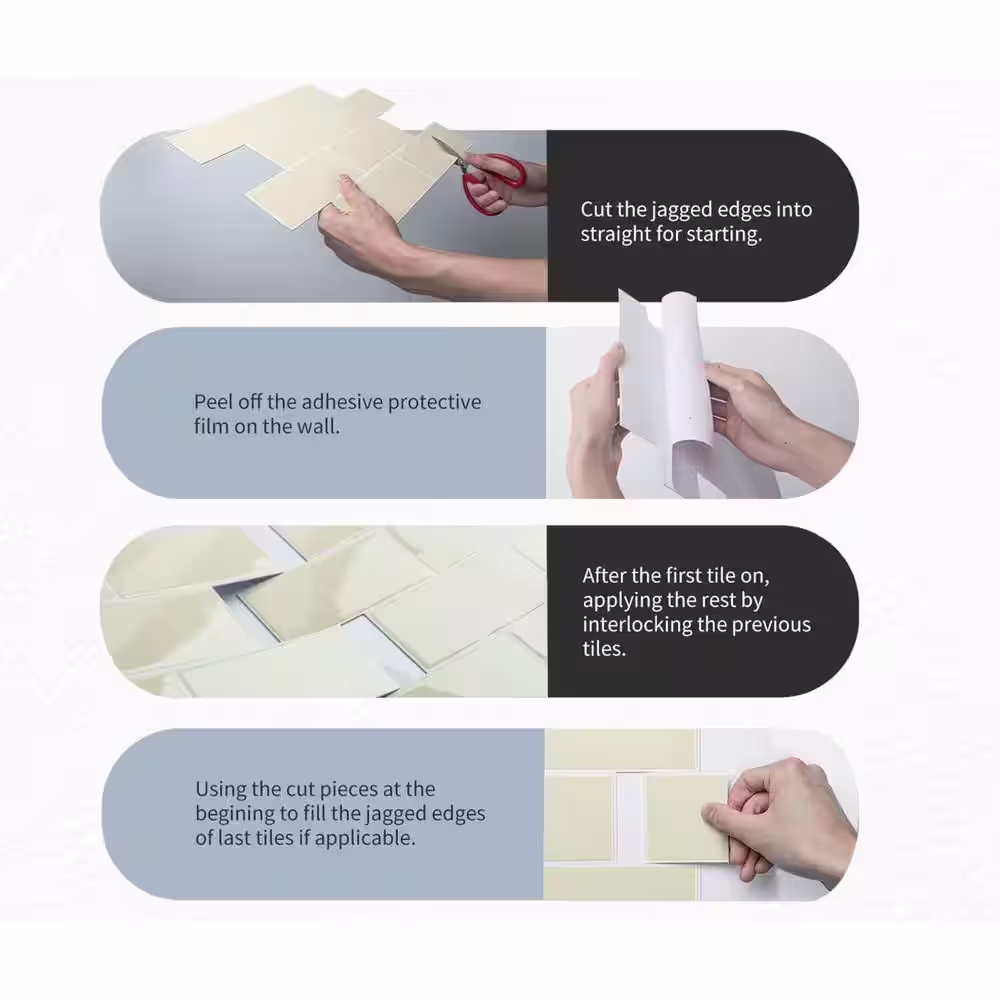 Cut the jagged edges into straight for starting.

Peel off the adhesive protective film on the wall.

After the first tile on, applying the rest by interlocking the previous tiles.

Using the cut pieces at the begining to fill the jagged edges of last tiles if applicable.