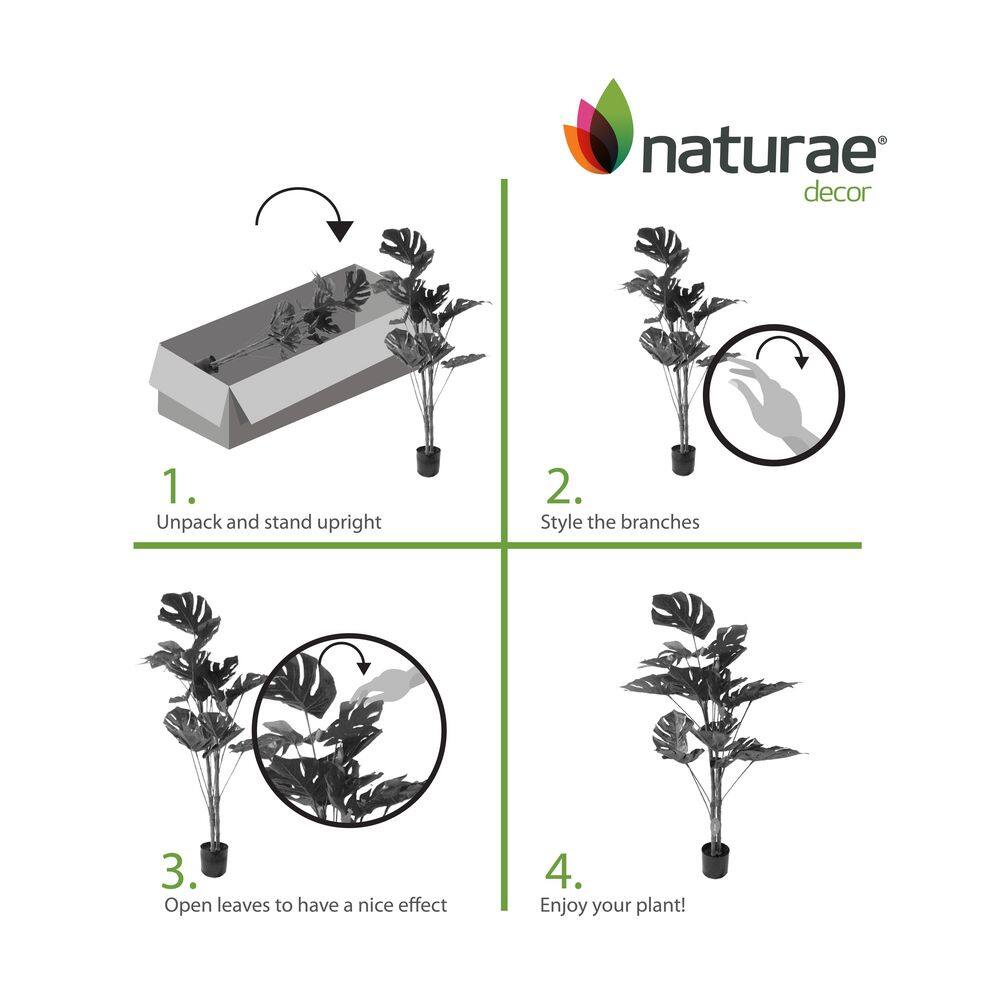 naturae®
decor

1.
Unpack and stand upright

2.
Style the branches

3.
Open leaves to have a nice effect

4.
Enjoy your plant!