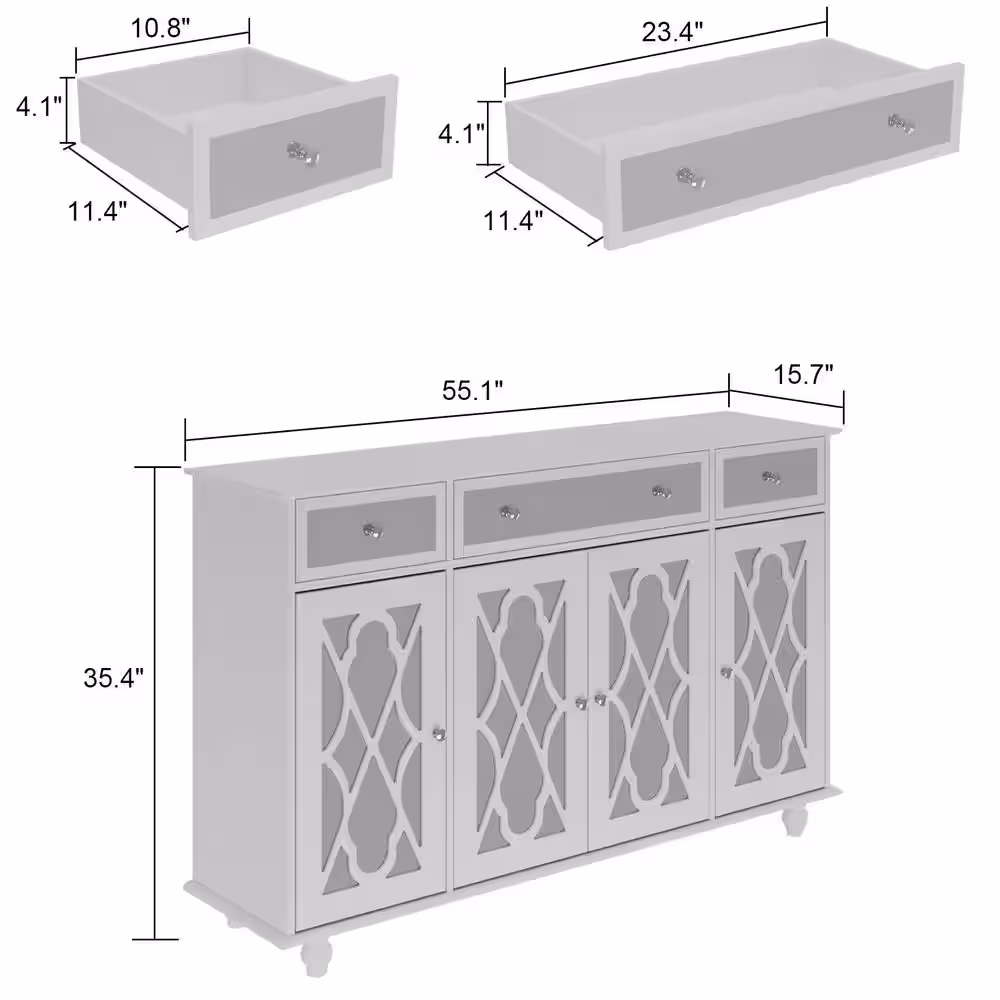 10.8"
4.1"
11.4"
23.4"
4.1"
11.4"
55.1"
15.7"
35.4"