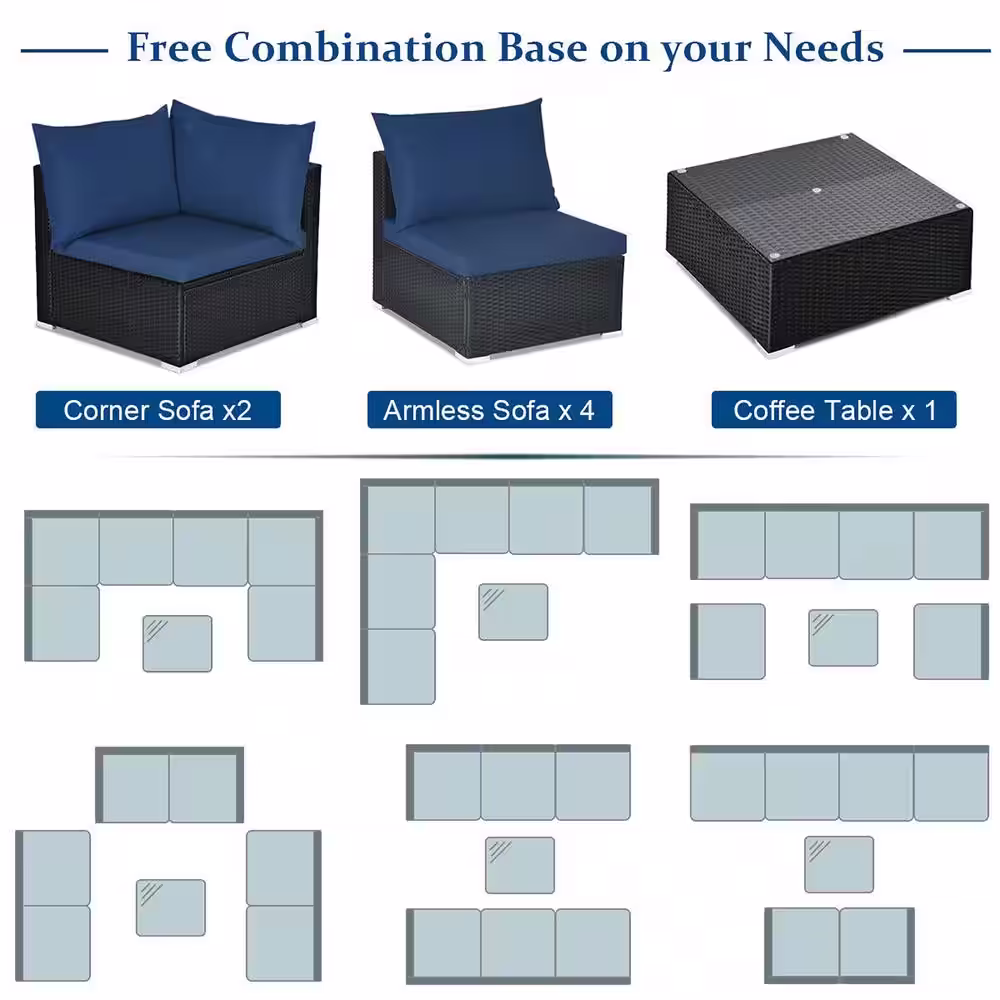 Free Combination Base on your Needs

Corner Sofa x2

Armless Sofa x 4

Coffee Table x 1