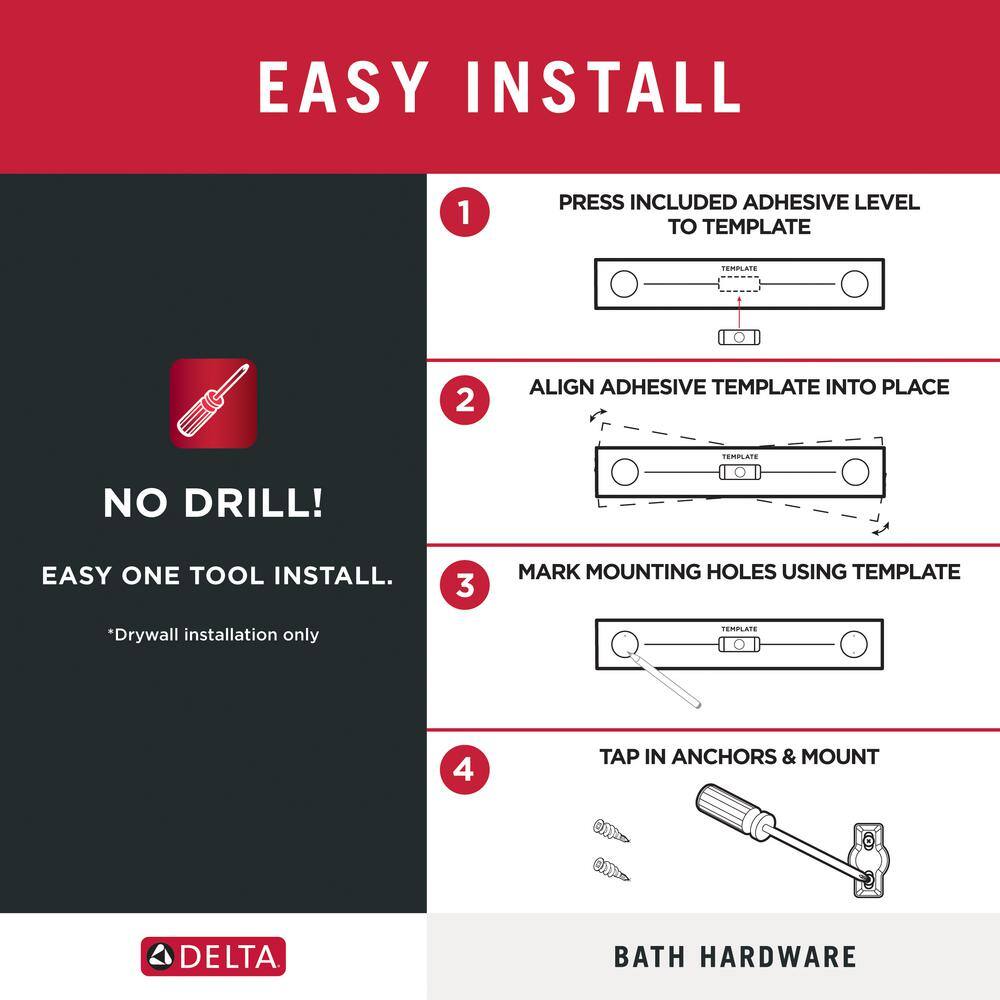 EASY INSTALL

NO DRILL!

EASY ONE TOOL INSTALL.

*Drywall installation only

1 PRESS INCLUDED ADHESIVE LEVEL TO TEMPLATE

TEMPLATE

2 ALIGN ADHESIVE TEMPLATE INTO PLACE

TEMPLATE

3 MARK MOUNTING HOLES USING TEMPLATE

TEMPLATE

4 TAP IN ANCHORS & MOUNT

DELTA

BATH HARDWARE