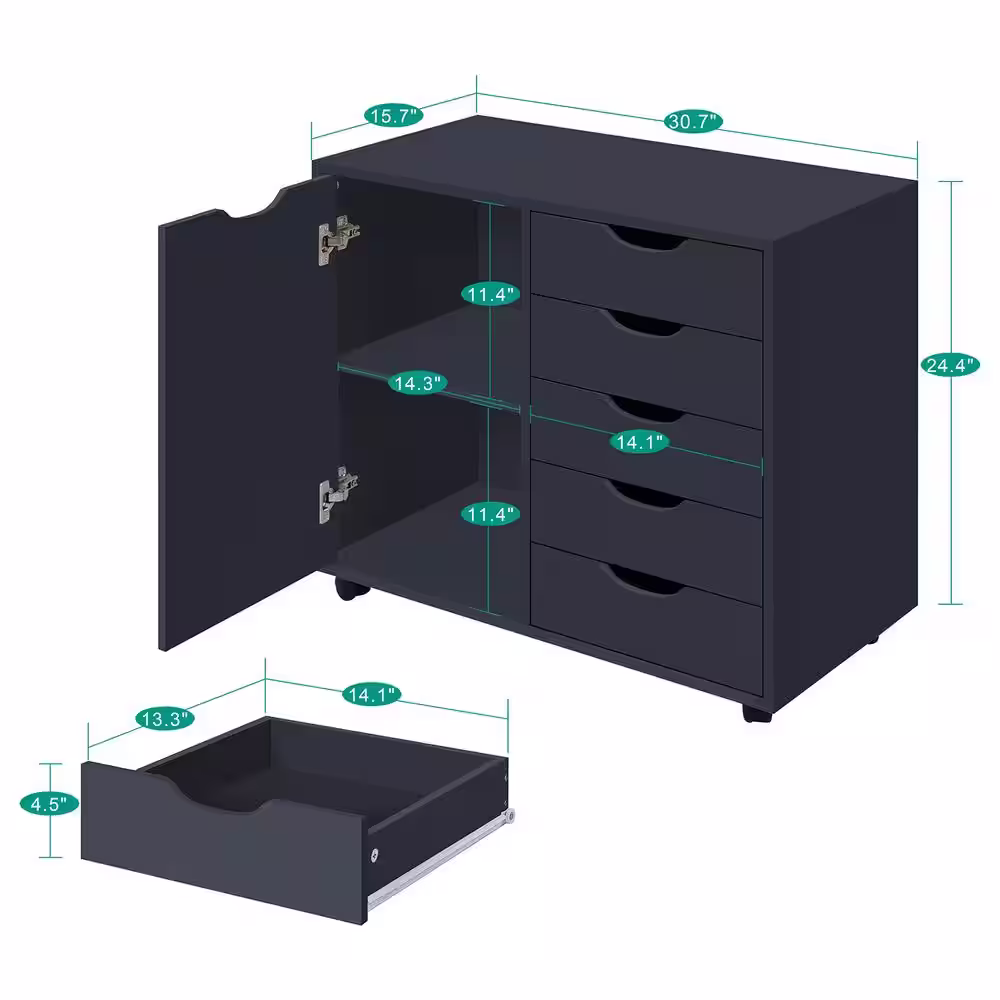 15.7"
30.7"
24.4"
11.4"
14.3"
14.1"
11.4"
13.3"
14.1"
4.5"