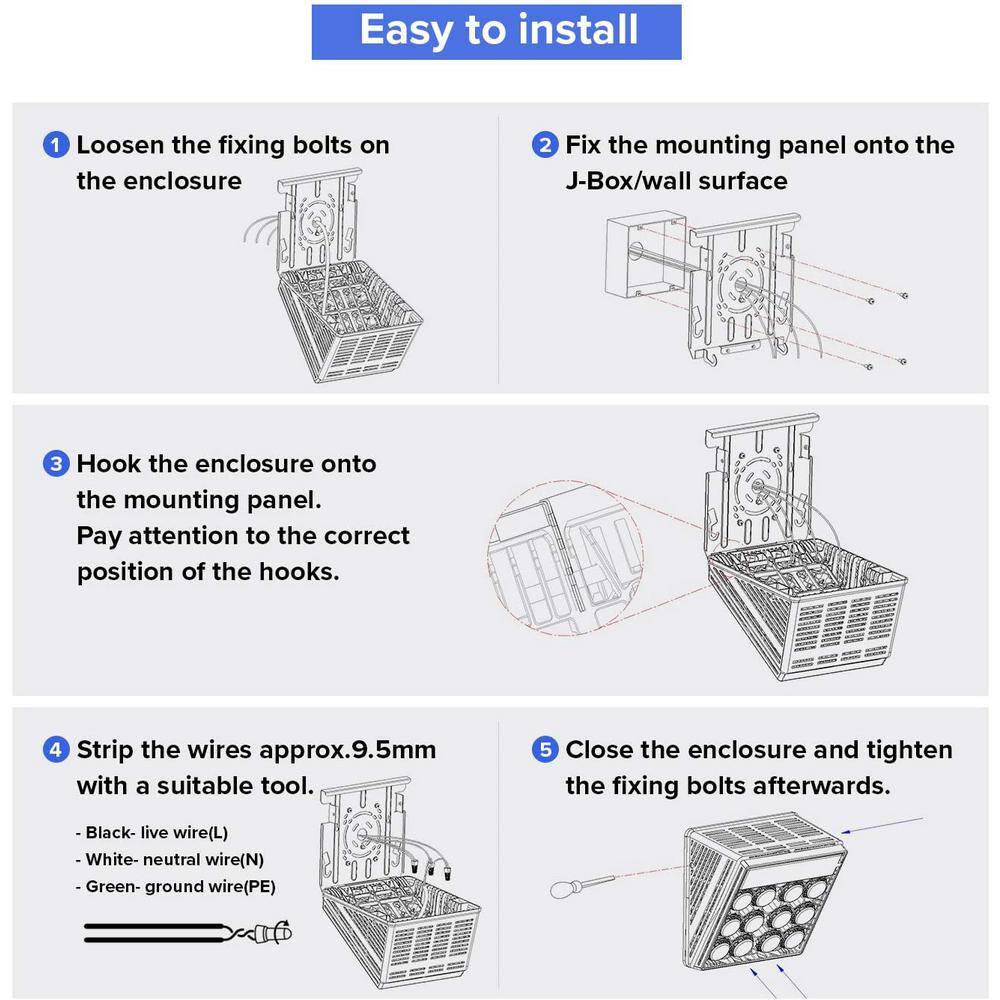 Easy to install

1 Loosen the fixing bolts on the enclosure

2 Fix the mounting panel onto the J-Box/wall surface

3 Hook the enclosure onto the mounting panel. Pay attention to the correct position of the hooks.

4 Strip the wires approx.9.5mm with a suitable tool.

- Black- live wire(L)
- White- neutral wire(N)
- Green- ground wire(PE)

5 Close the enclosure and tighten the fixing bolts afterwards.